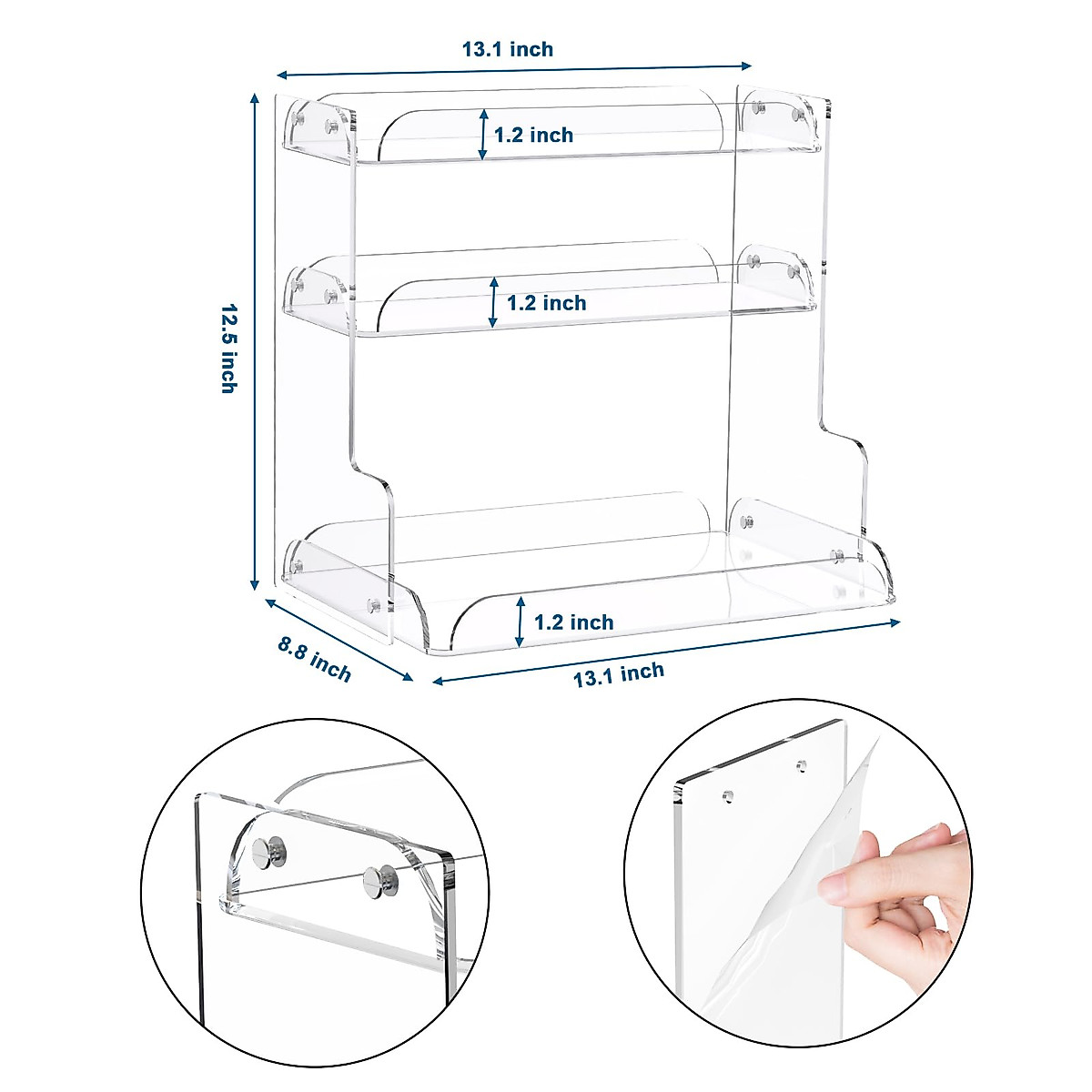 13.1 inch

1.2 inch

1.2 inch

12.5 inch

1.2 inch

8.8 inch

13.1 inch