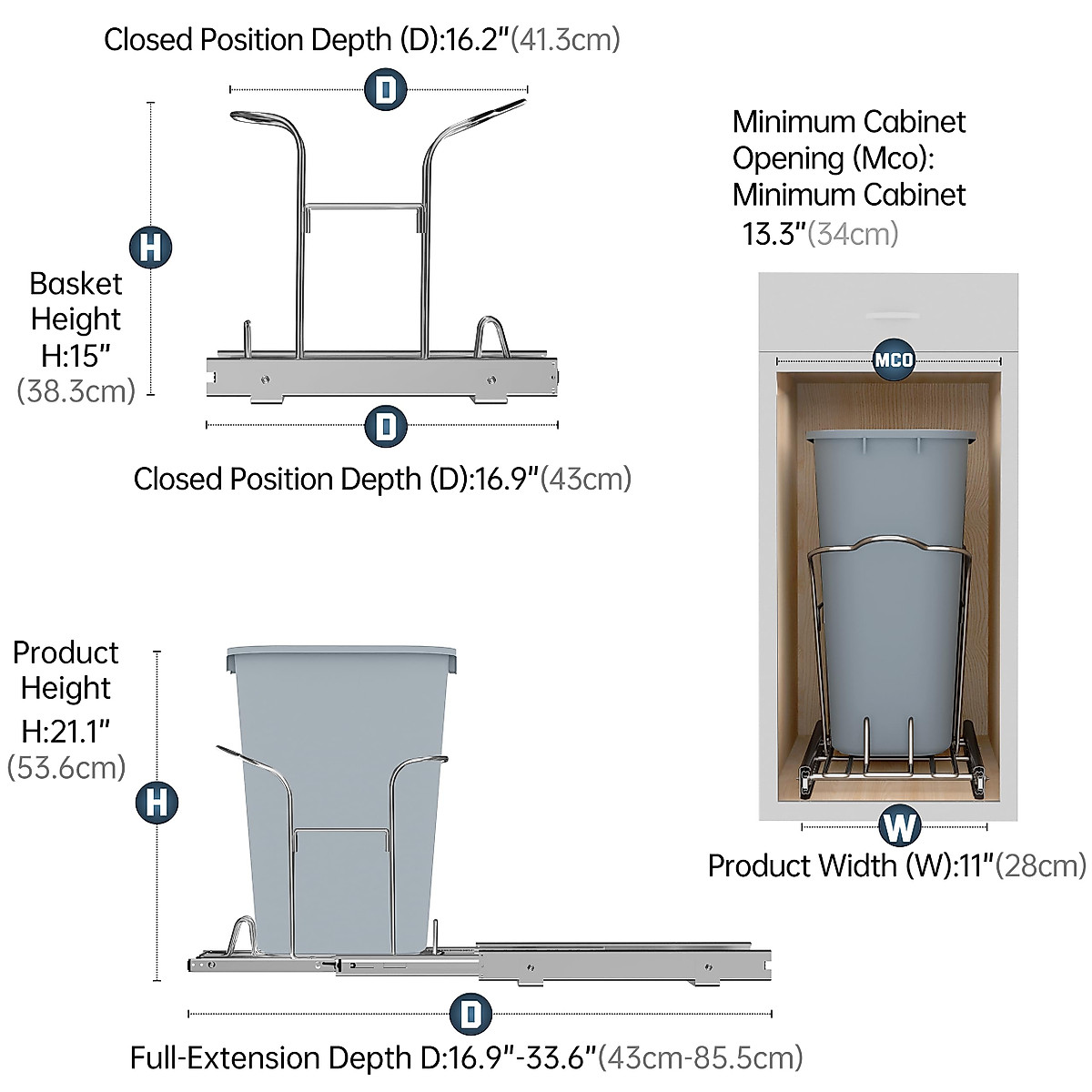 Closed Position Depth (D):16.2"(41.3cm)

D

H

Basket Height H:15" (38.3cm)

D

Closed Position Depth (D):16.9"(43cm)

Minimum Cabinet Opening (Mco): Minimum Cabinet 13.3"(34cm)

MCO

W

Product Width (W):11"(28cm)

Product Height H:21.1" (53.6cm)

H

D

Full-Extension Depth D:16.9"-33.6"(43cm-85.5cm)