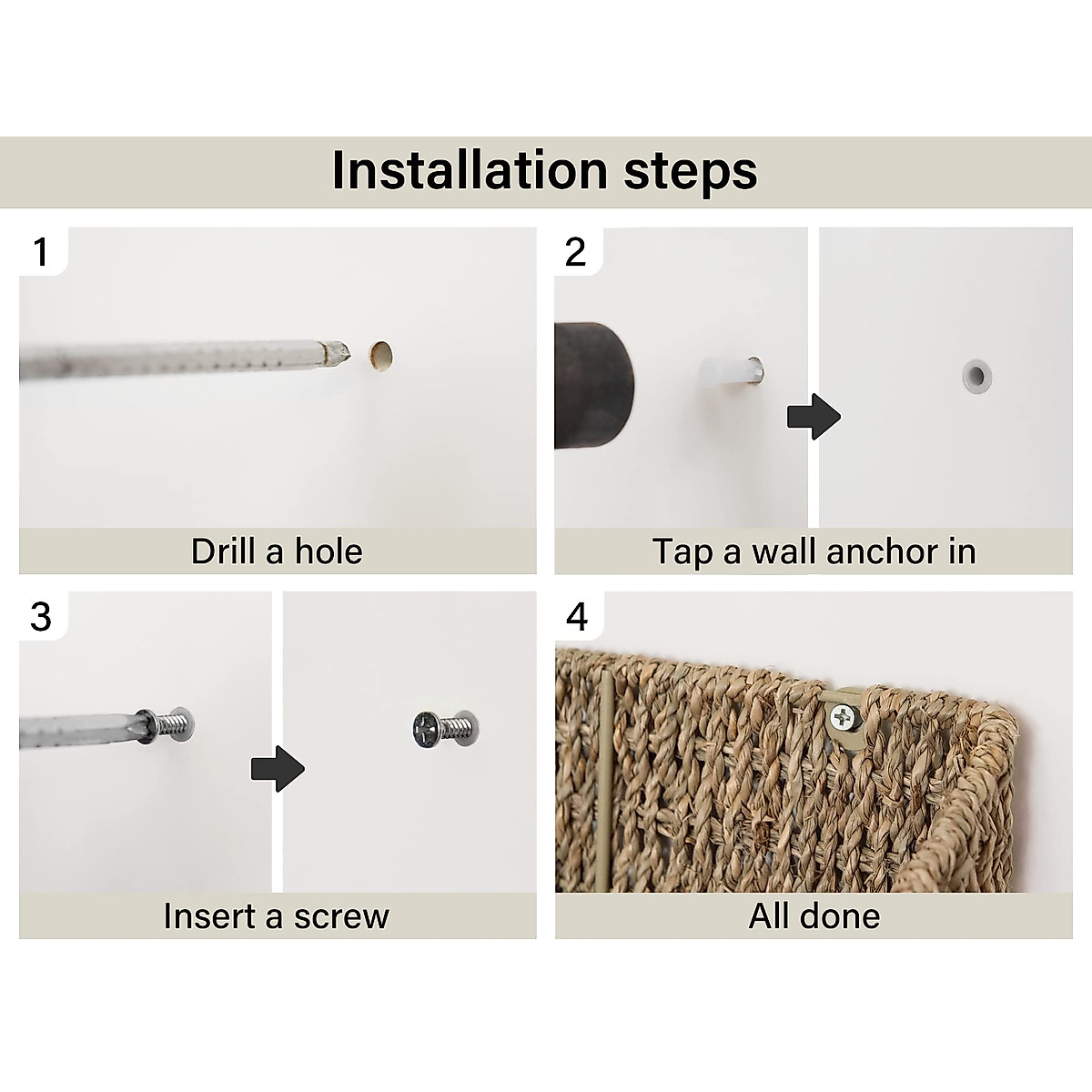 Installation steps

1

Drill a hole

2

Tap a wall anchor in

3

Insert a screw

4

All done