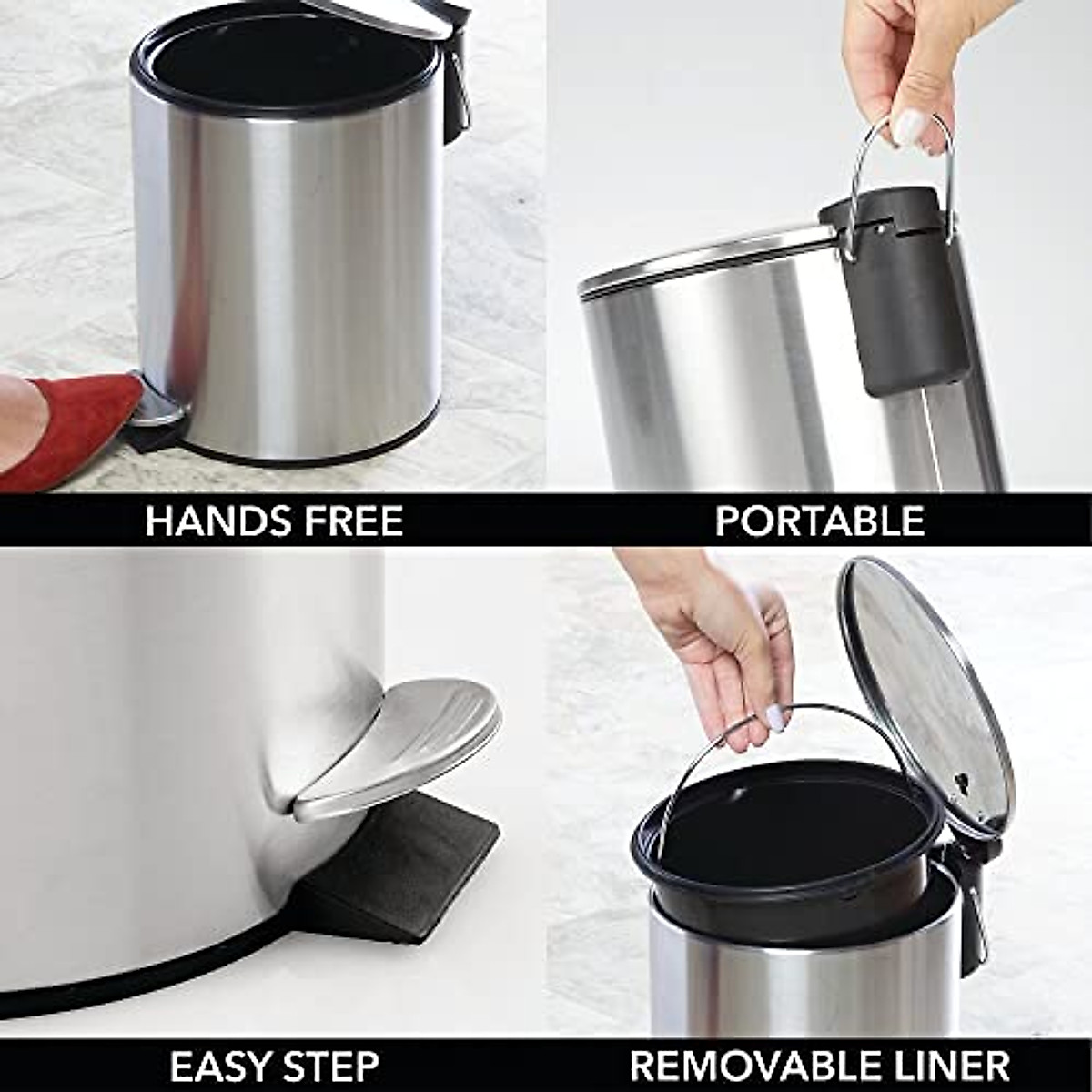 HANDS FREE

PORTABLE

EASY STEP

REMOVABLE LINER