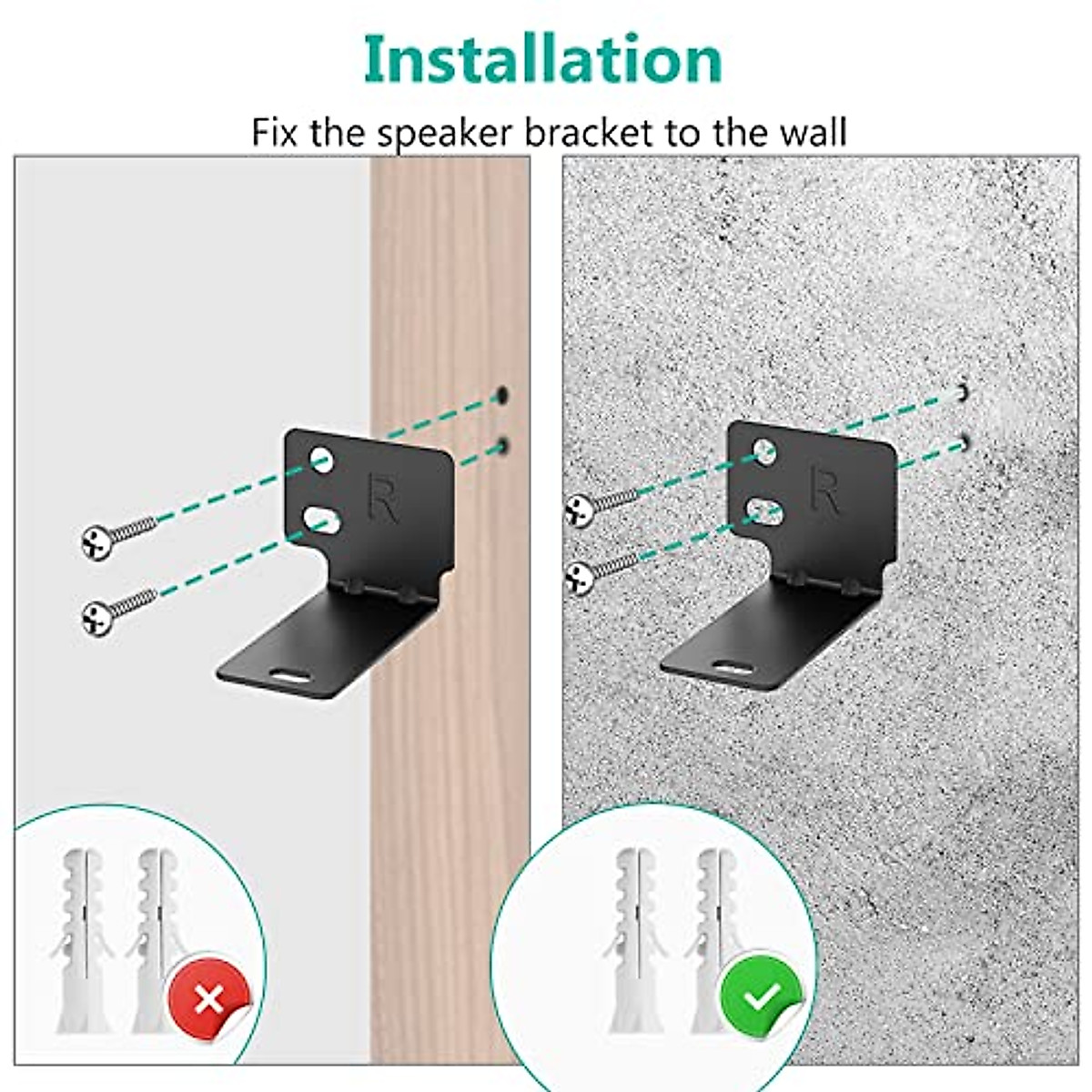 Installation

Fix the speaker bracket to the wall

R

R