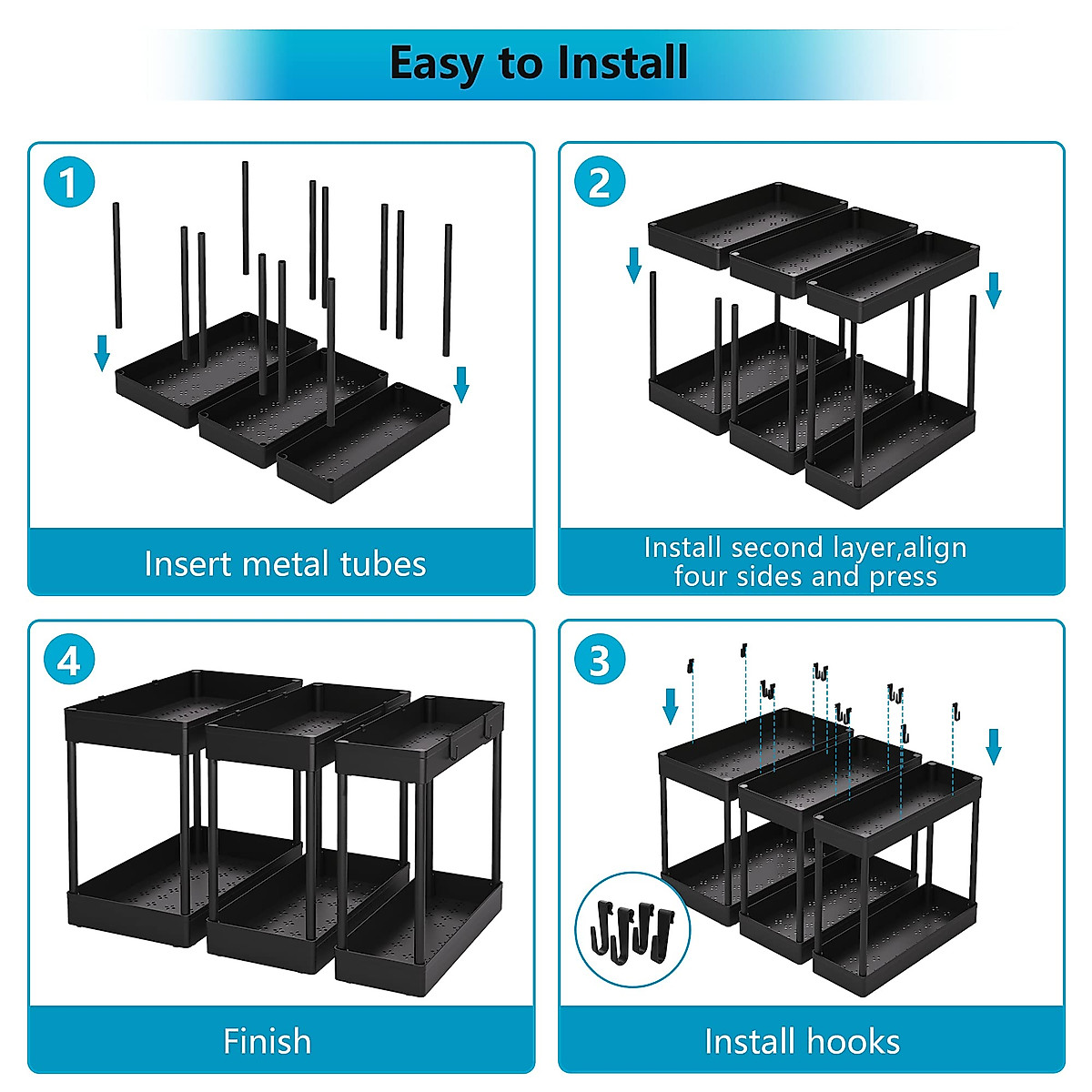 Easy to Install

1

Insert metal tubes

2

Install second layer,align four sides and press

4

Finish

3

Install hooks