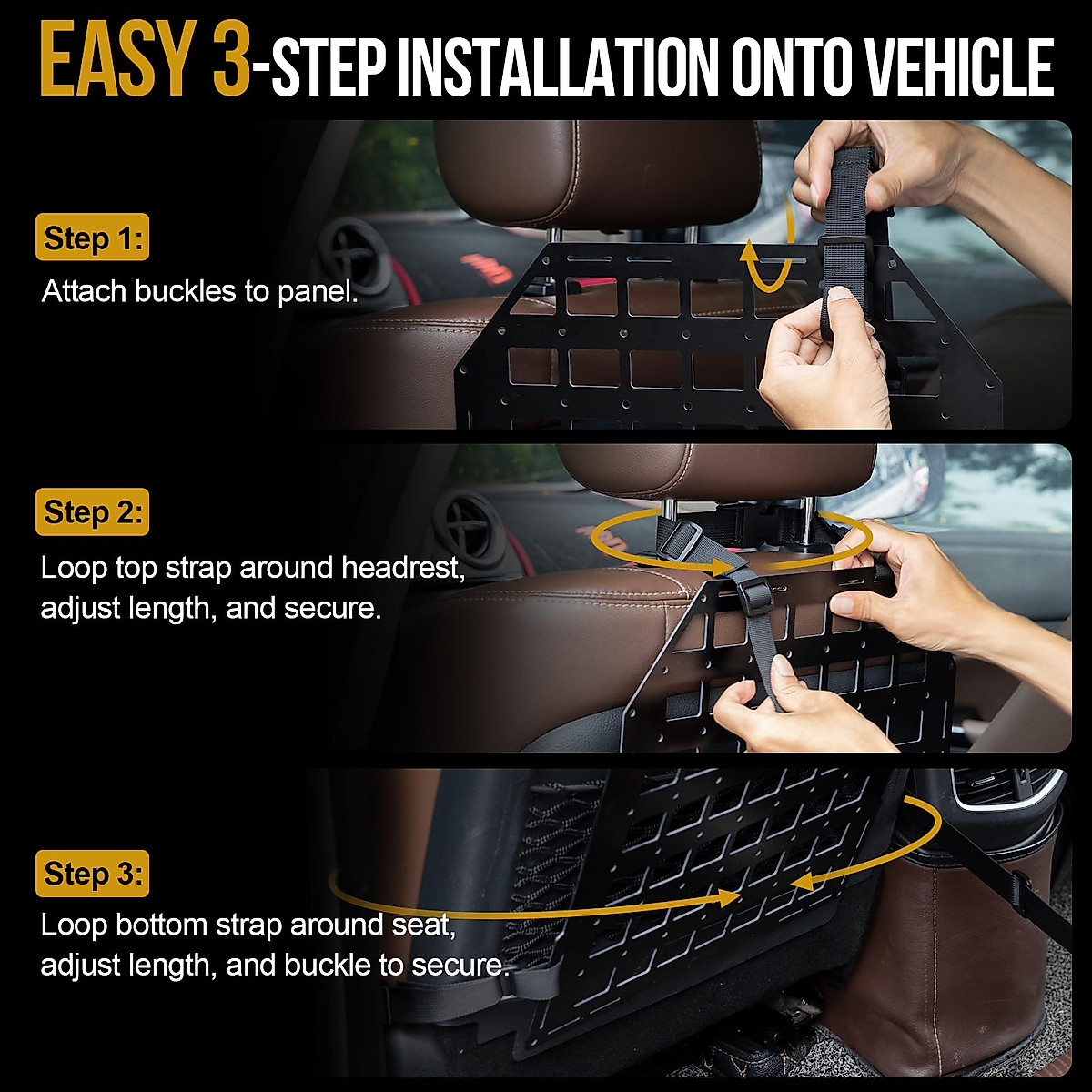 EASY 3-STEP INSTALLATION ONTO VEHICLE

Step 1:

Attach buckles to panel.

Step 2:

Loop top strap around headrest, adjust length, and secure.

Step 3:

Loop bottom strap around seat, adjust length, and buckle to secure.