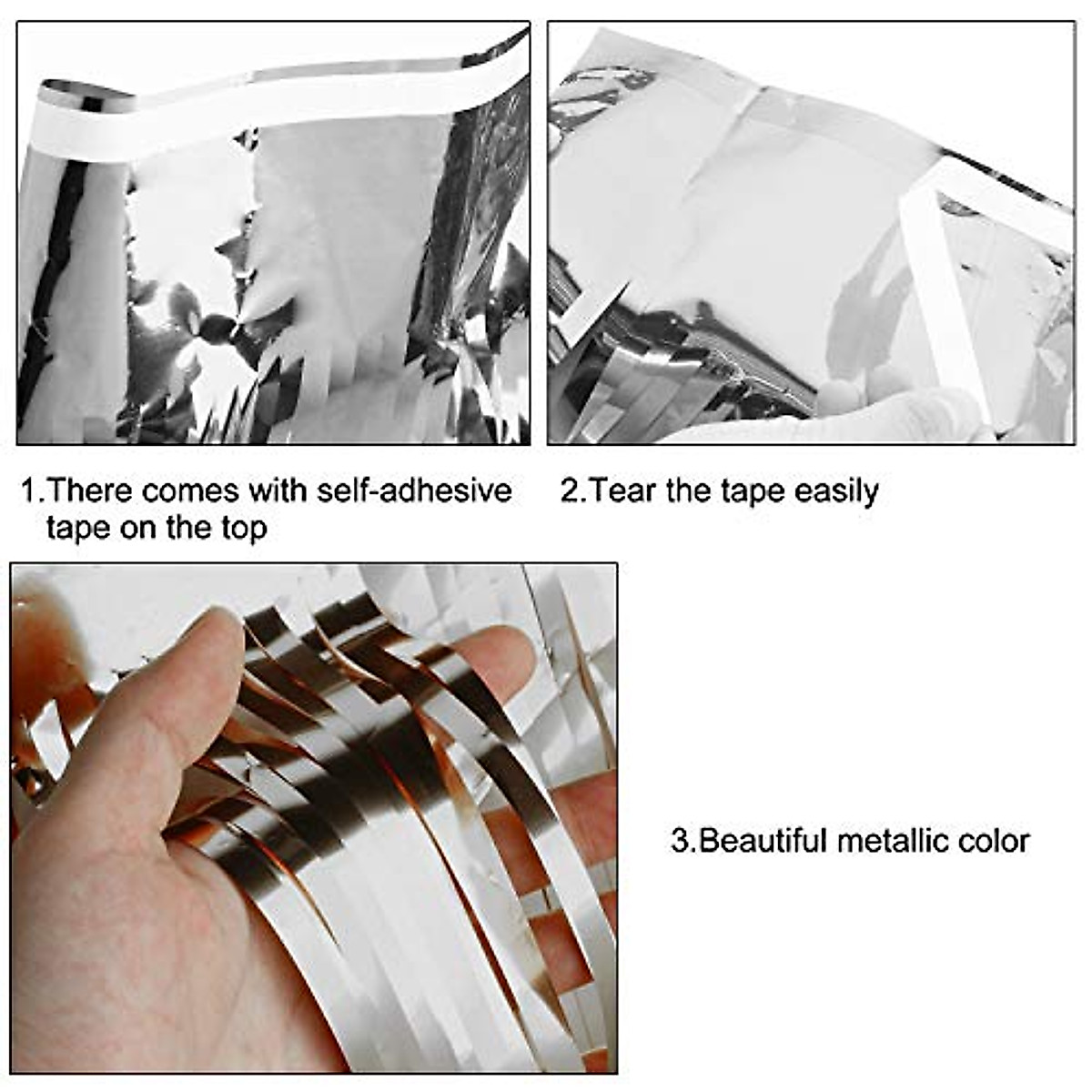 1.There comes with self-adhesive tape on the top

2.Tear the tape easily

3.Beautiful metallic color