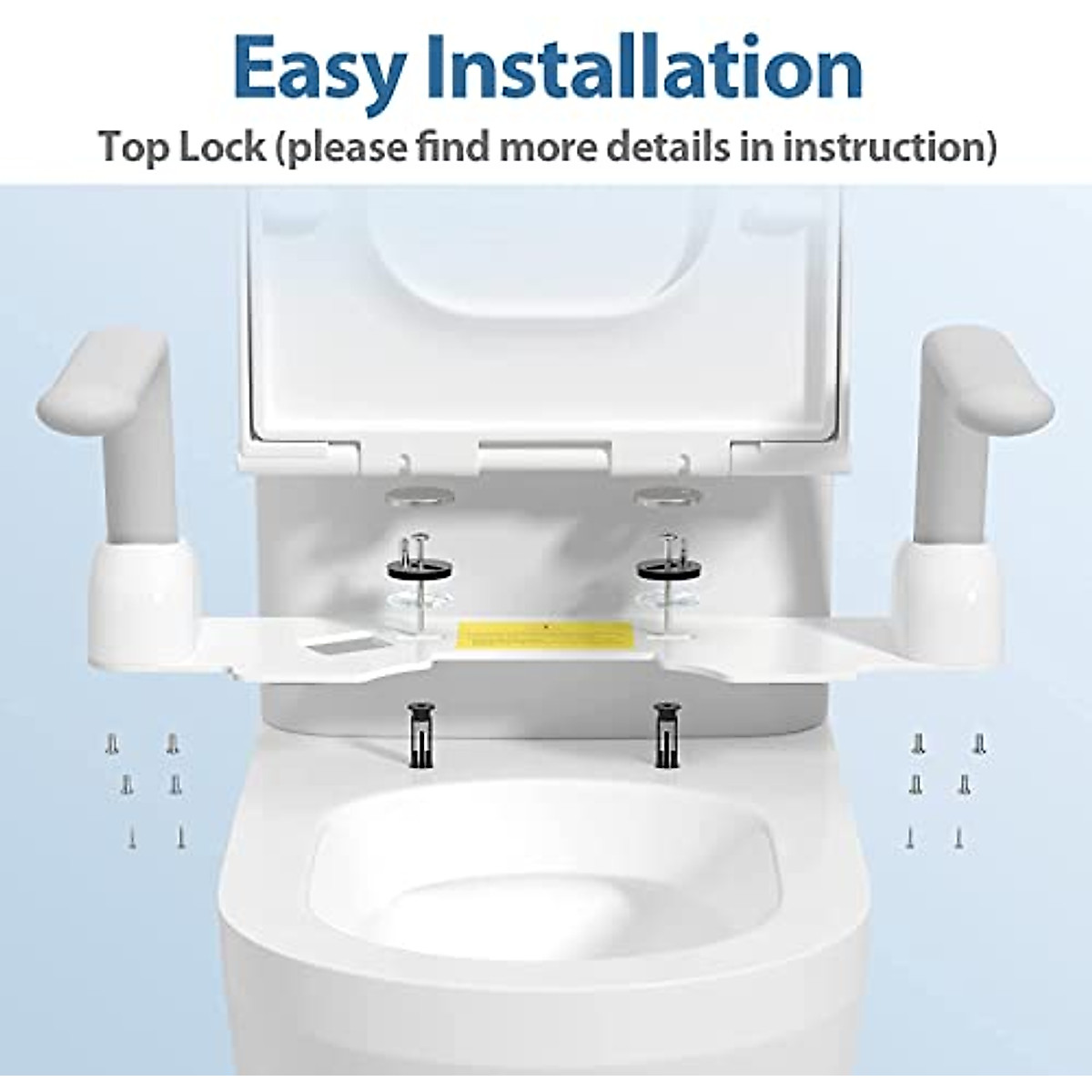 Easy Installation
Top Lock (please find more details in instruction)