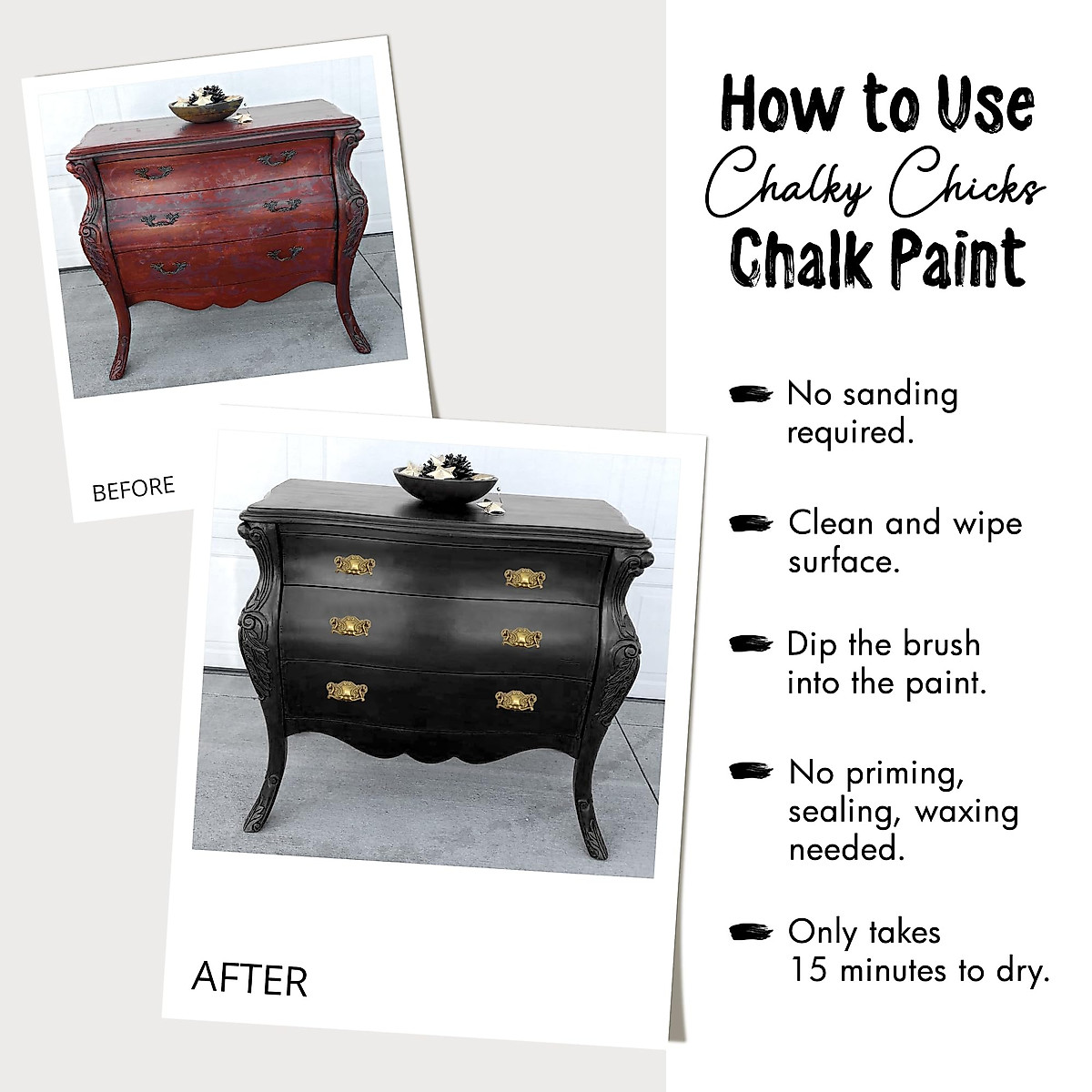 BEFORE

AFTER

How to Use
Chalky Chicks
Chalk Paint

No sanding required.

Clean and wipe surface.

Dip the brush into the paint.

No priming, sealing, waxing needed.

Only takes 15 minutes to dry.