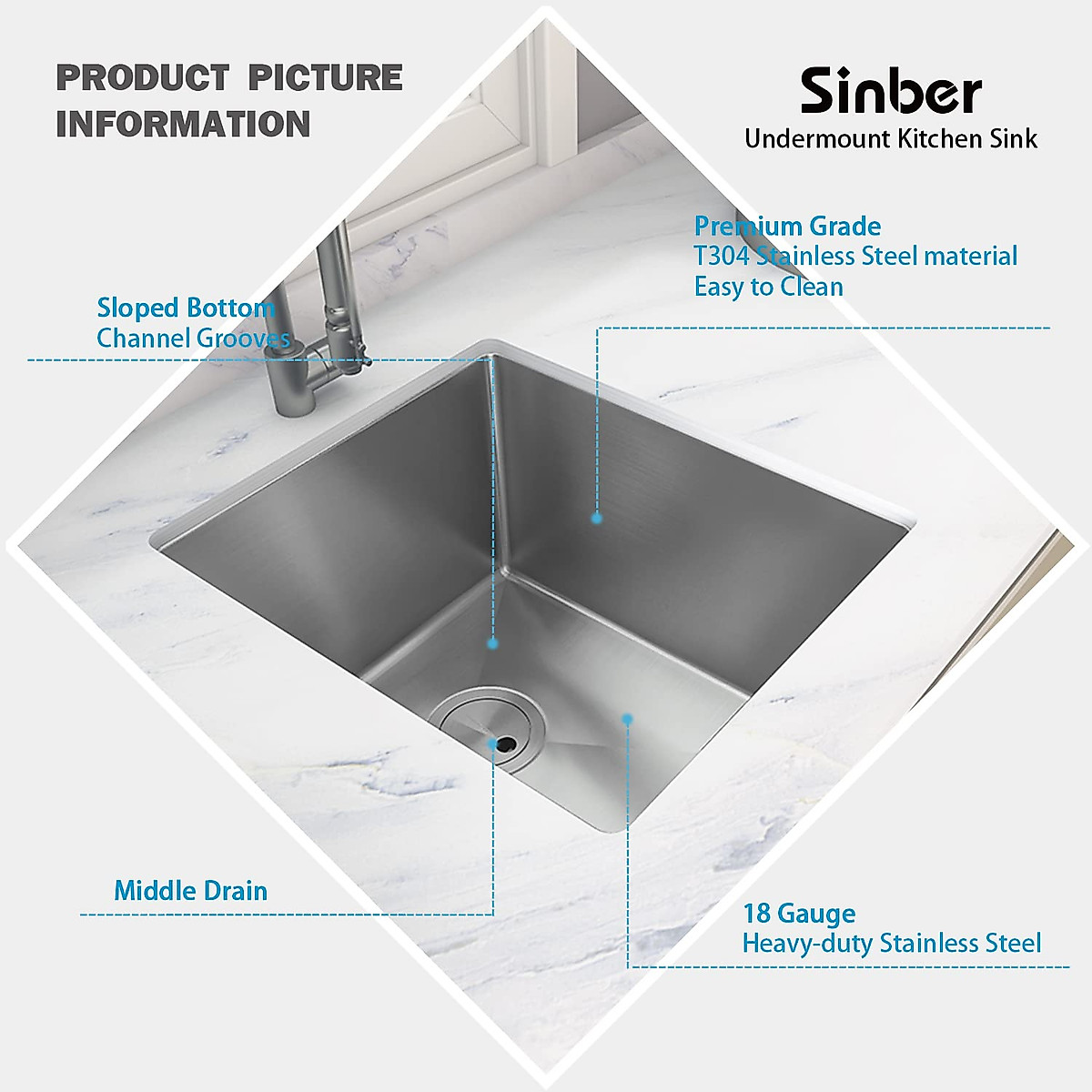 PRODUCT PICTURE INFORMATION

Sinber
Undermount Kitchen Sink

Premium Grade
T304 Stainless Steel material
Easy to Clean

Sloped Bottom
Channel Grooves

Middle Drain

18 Gauge
Heavy-duty Stainless Steel