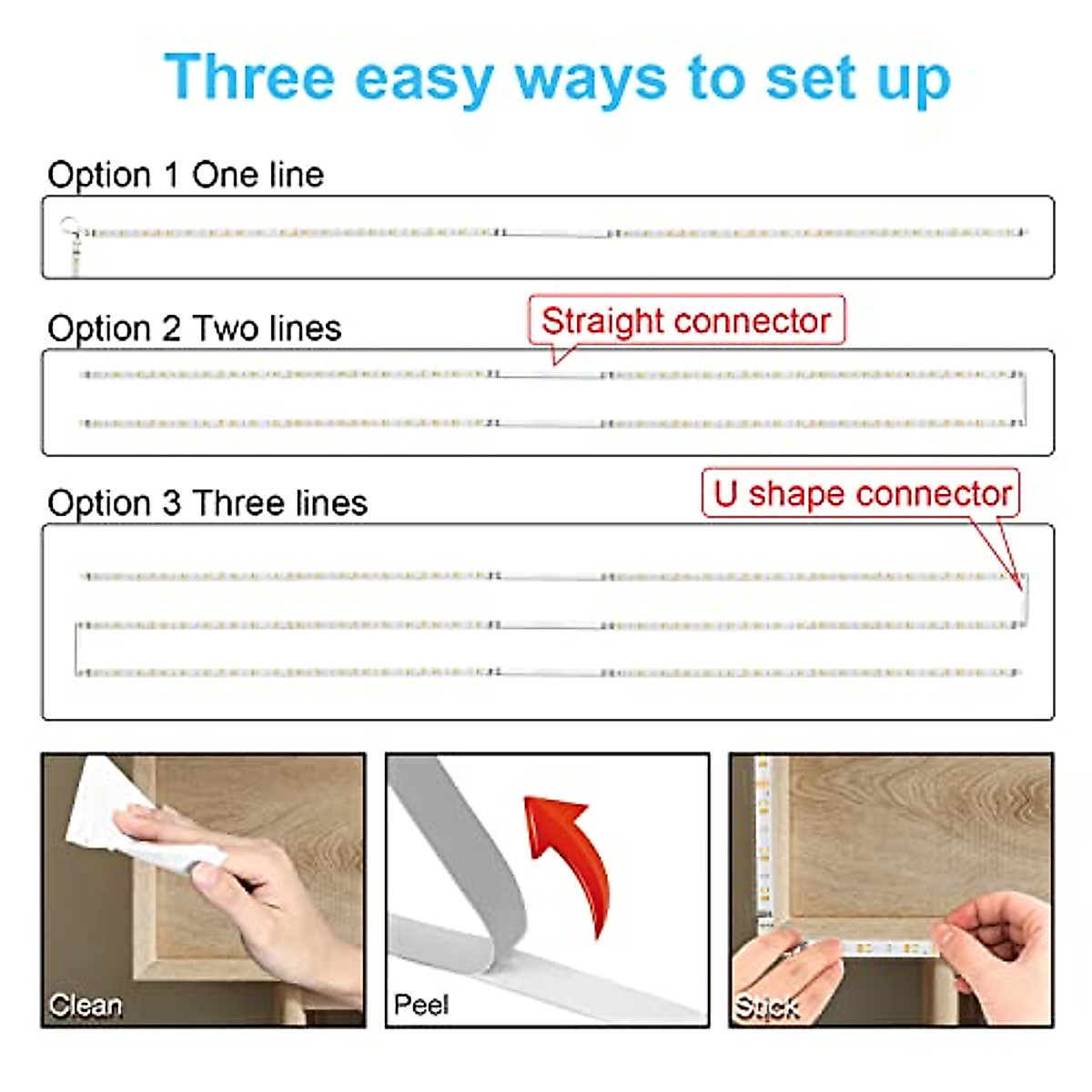 Three easy ways to set up

Option 1 One line

Option 2 Two lines

Straight connector

Option 3 Three lines

U shape connector

Clean

Peel

Stick