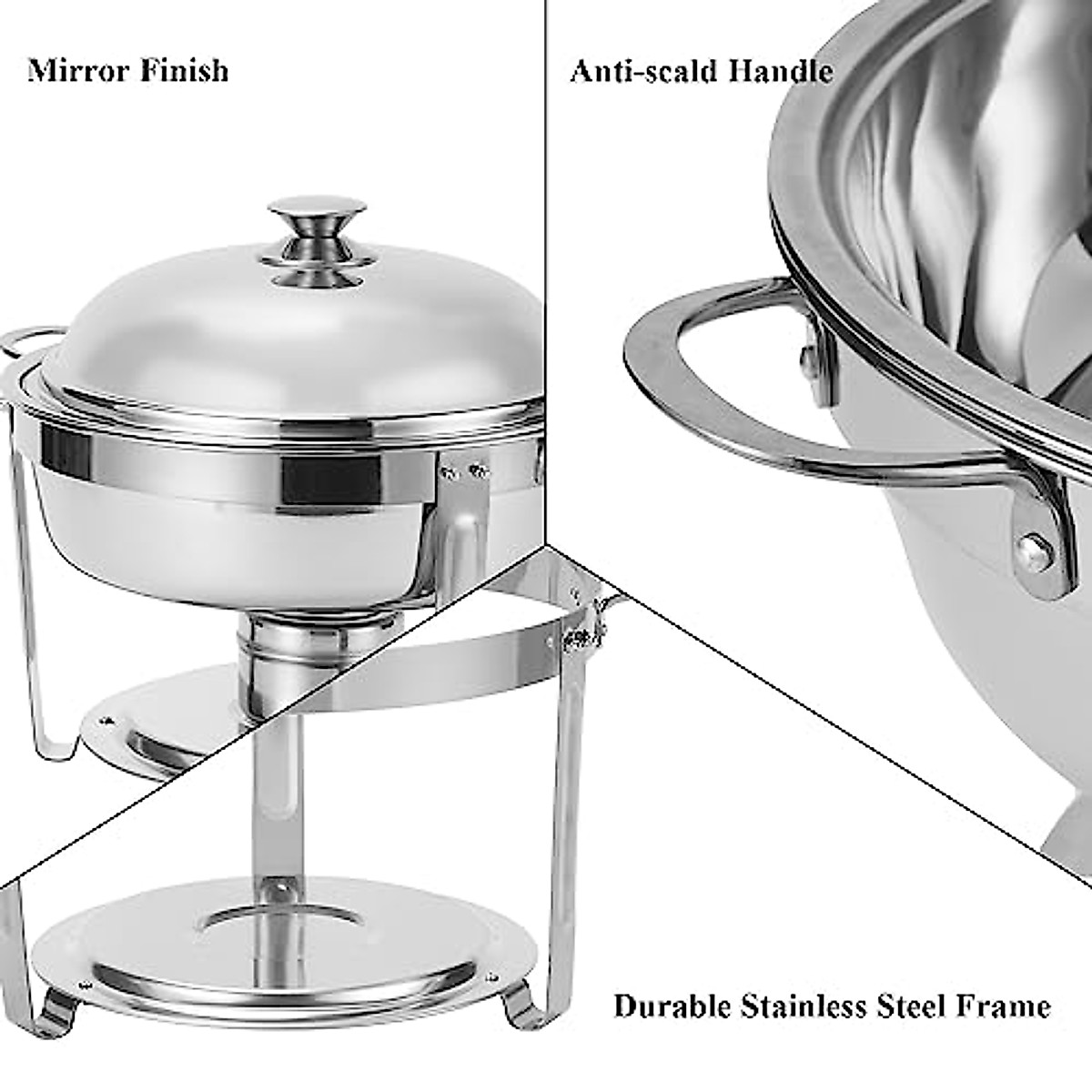 Mirror Finish

Anti-scald Handle

Durable Stainless Steel Frame