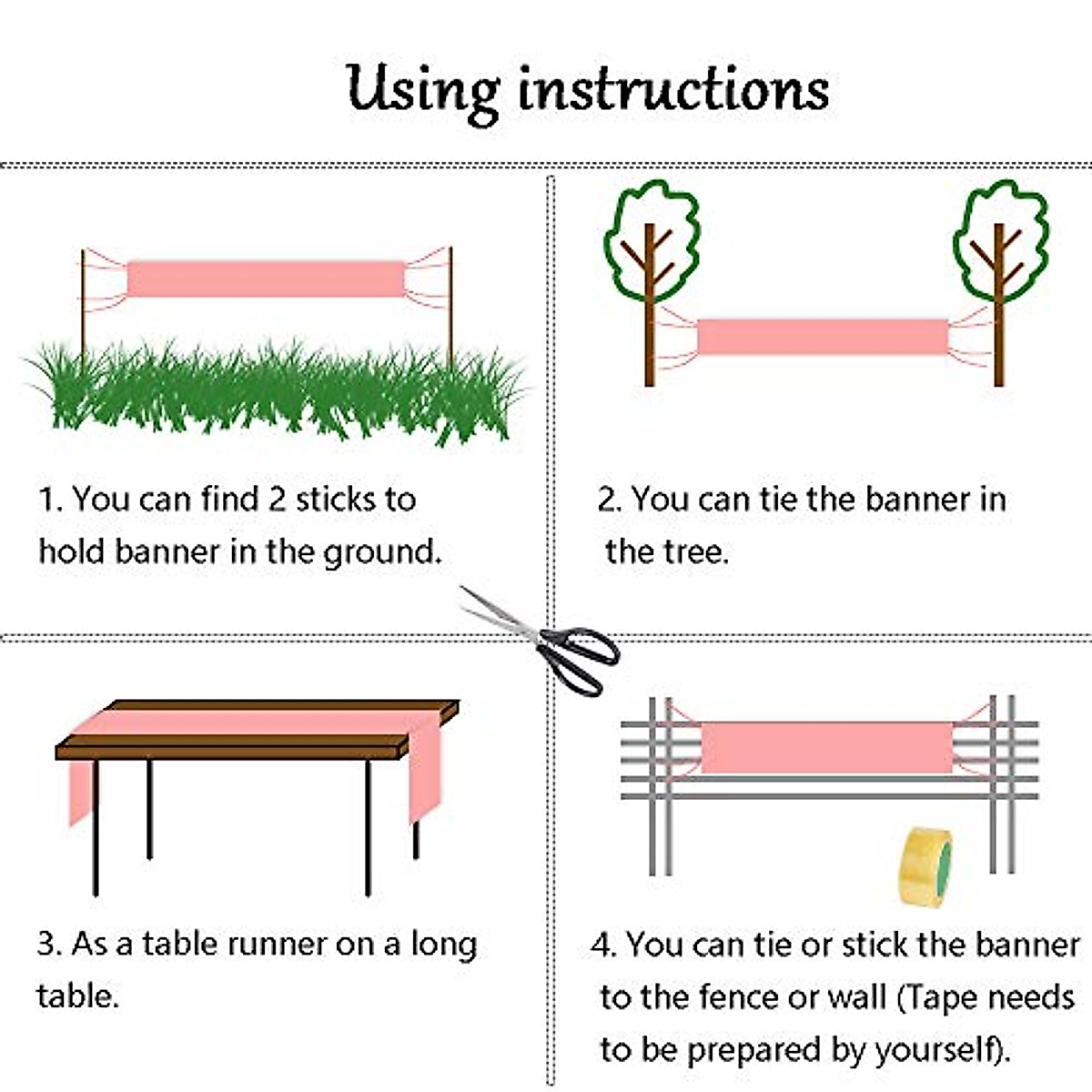 Using instructions

1. You can find 2 sticks to hold banner in the ground.

2. You can tie the banner in the tree.

3. As a table runner on a long table.

4. You can tie or stick the banner to the fence or wall (Tape needs to be prepared by yourself).