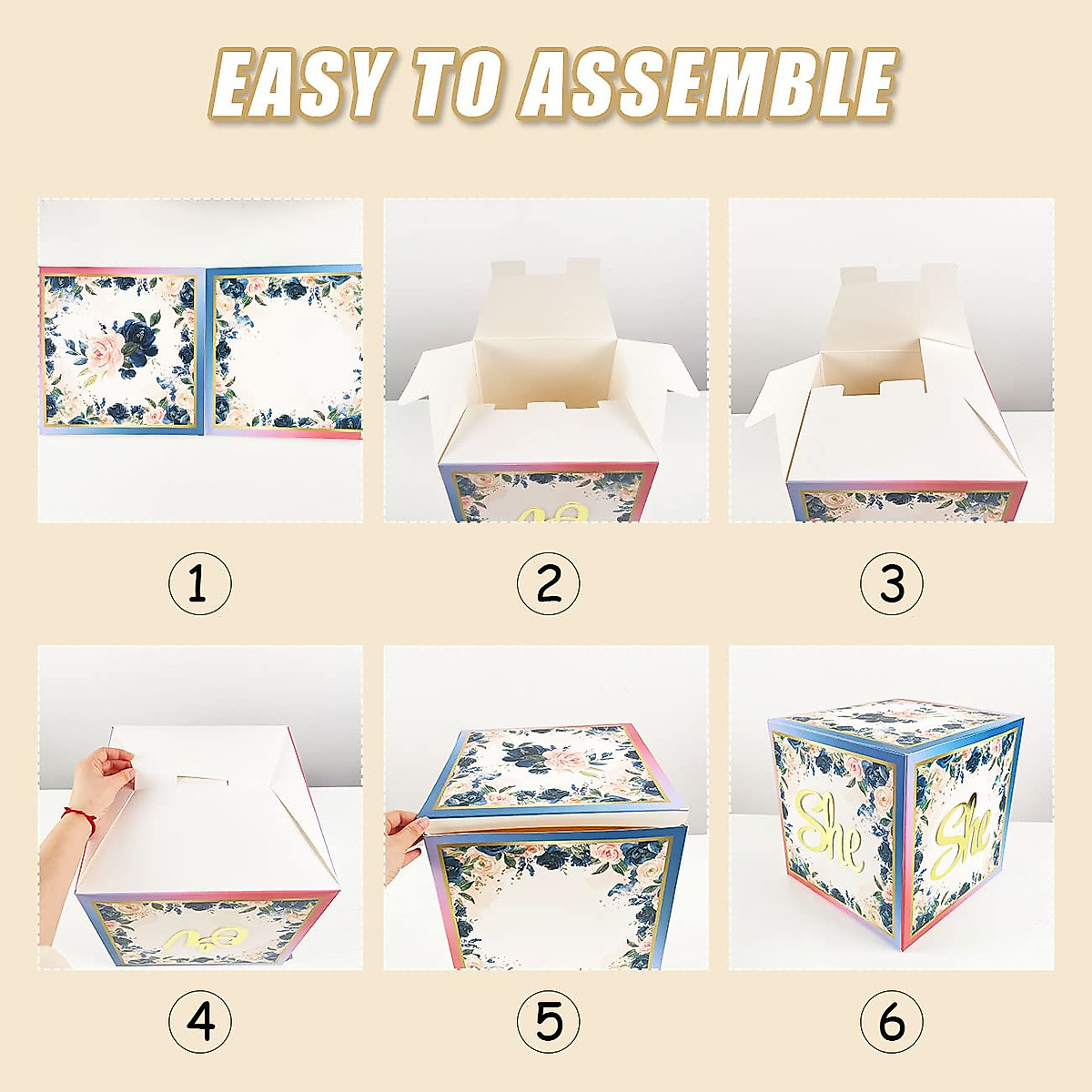 EASY TO ASSEMBLE

①

②

③

④

⑤

⑥

She She