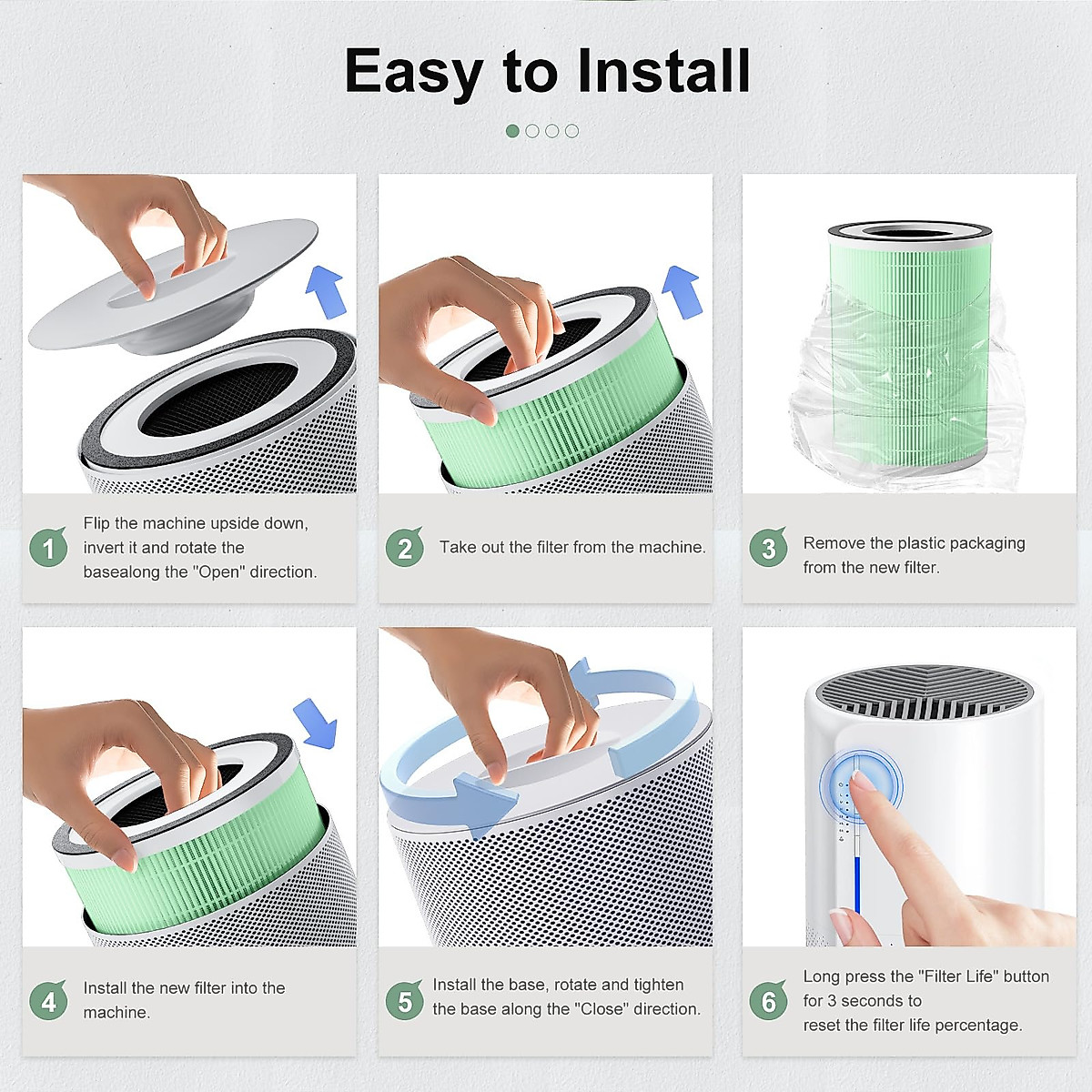 Easy to Install

1 Flip the machine upside down, invert it and rotate the basealong the "Open" direction.

2 Take out the filter from the machine.

3 Remove the plastic packaging from the new filter.

4 Install the new filter into the machine.

5 Install the base, rotate and tighten the base along the "Close" direction.

6 Long press the "Filter Life" button for 3 seconds to reset the filter life percentage.