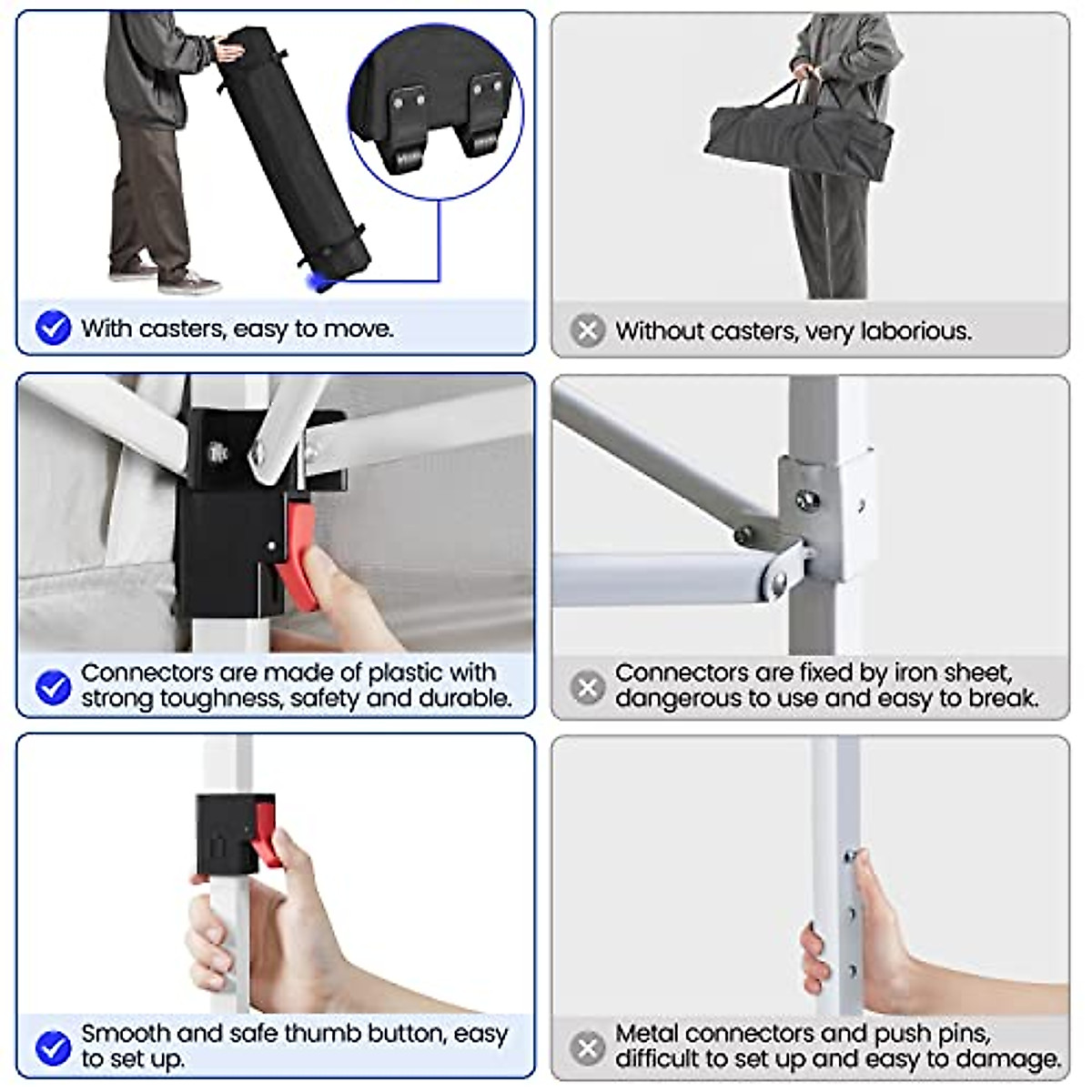 With casters, easy to move.

Without casters, very laborious.

Connectors are made of plastic with strong toughness, safety and durable.

Connectors are fixed by iron sheet, dangerous to use and easy to break.

Smooth and safe thumb button, easy to set up.

Metal connectors and push pins, difficult to set up and easy to damage.