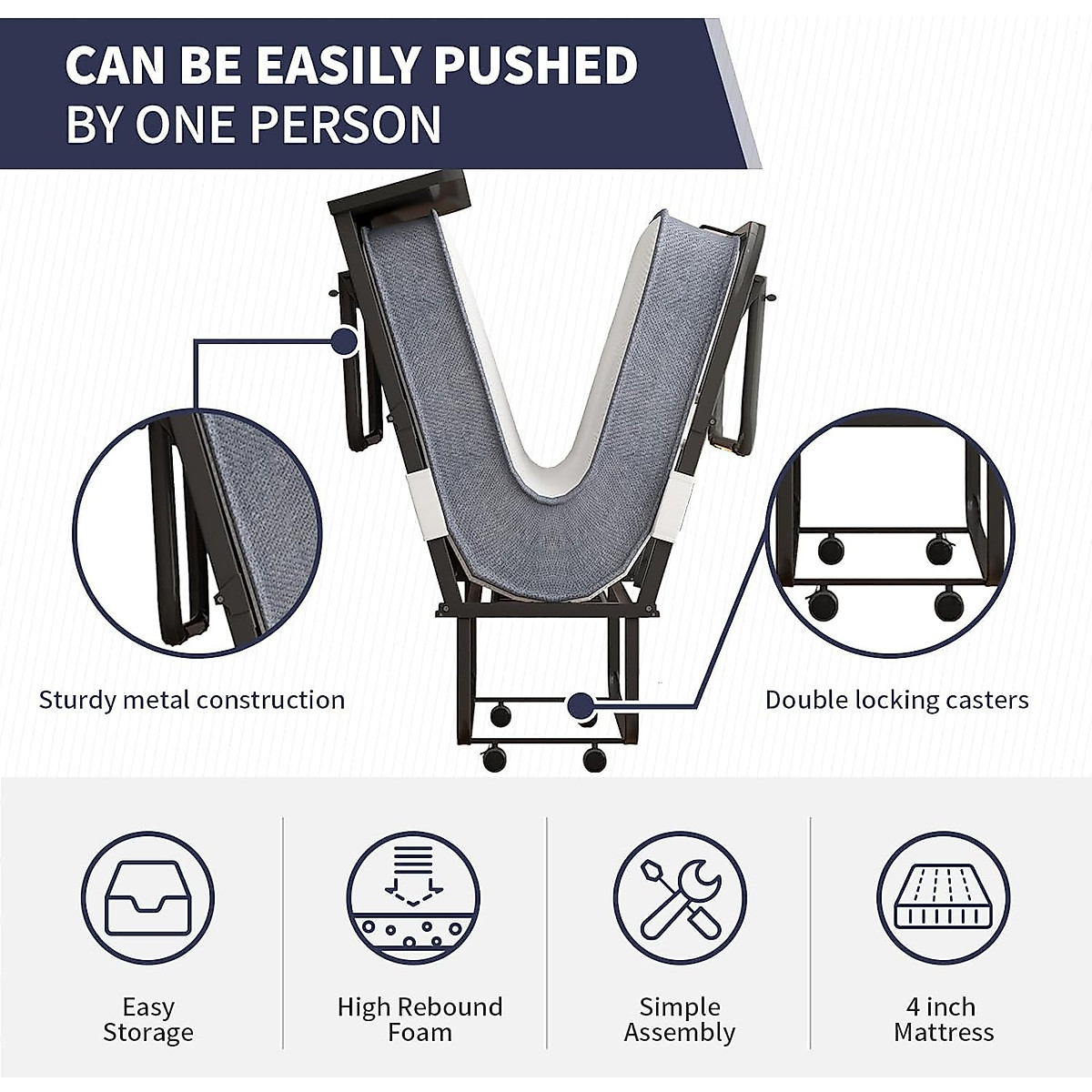 CAN BE EASILY PUSHED
BY ONE PERSON

Sturdy metal construction

Double locking casters

Easy Storage

High Rebound Foam

Simple Assembly

4 inch Mattress