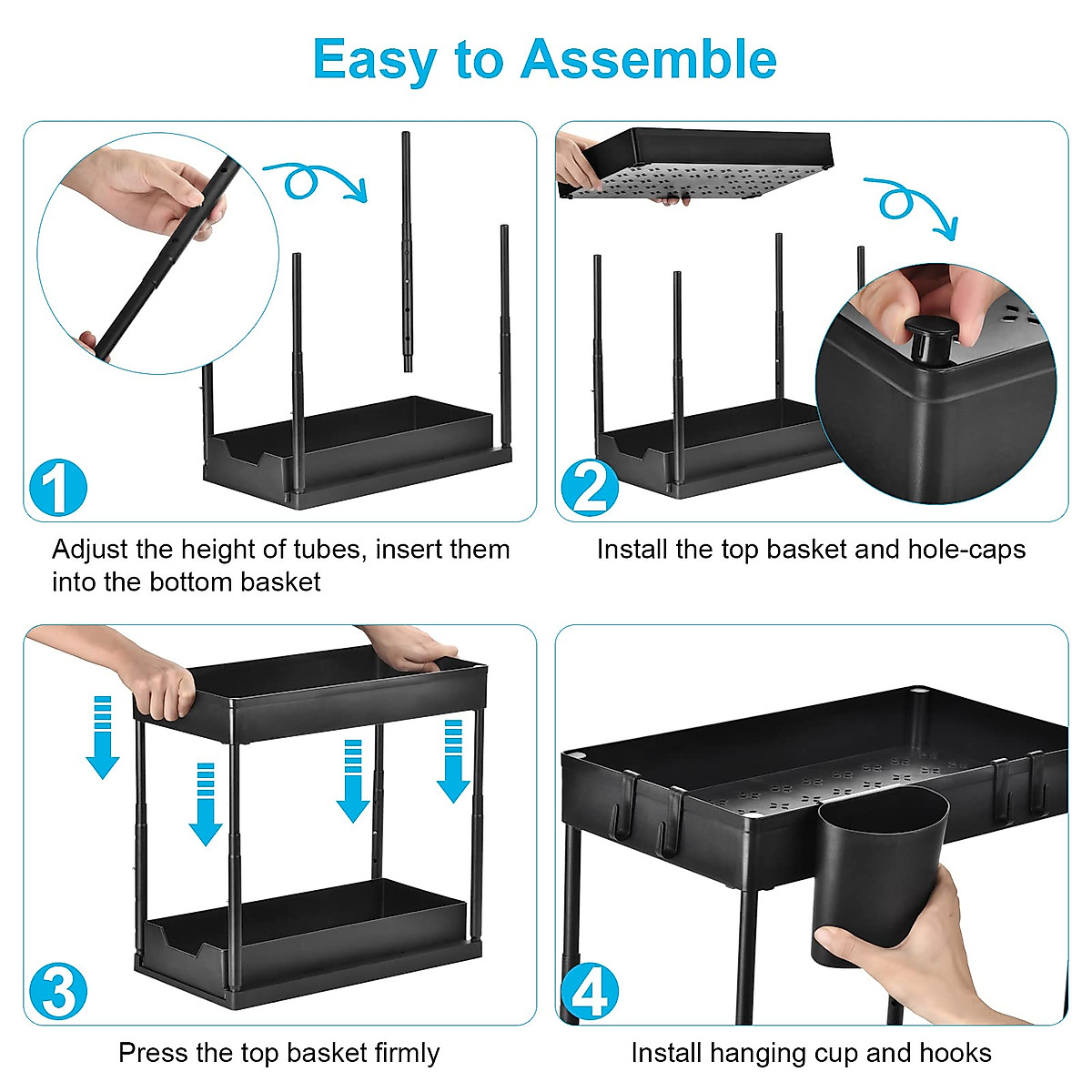 Easy to Assemble

1

Adjust the height of tubes, insert them into the bottom basket

2

Install the top basket and hole-caps

3

Press the top basket firmly

4

Install hanging cup and hooks