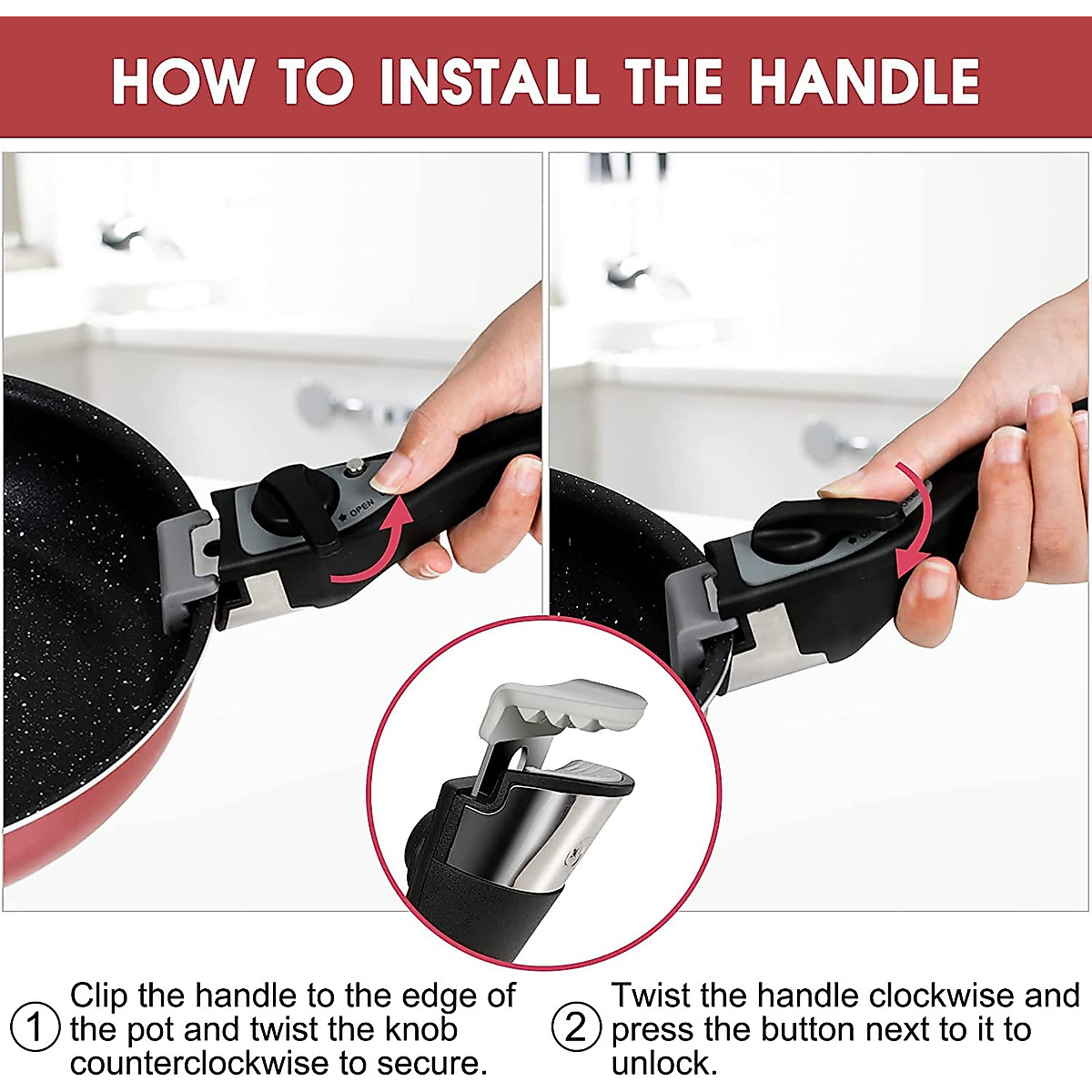 HOW TO INSTALL THE HANDLE

OPEN

① Clip the handle to the edge of the pot and twist the knob counterclockwise to secure.

② Twist the handle clockwise and press the button next to it to unlock.