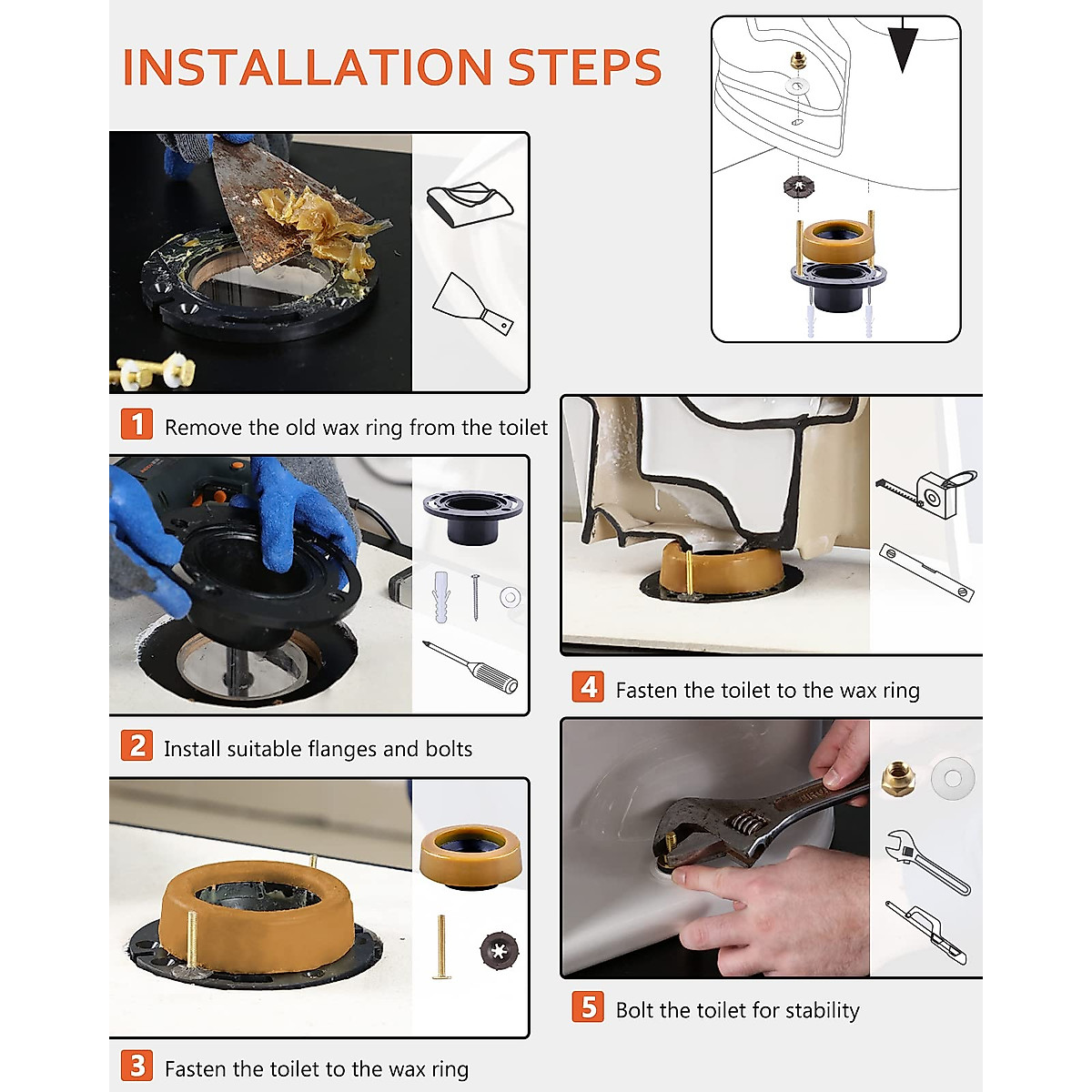 INSTALLATION STEPS

1 Remove the old wax ring from the toilet

2 Install suitable flanges and bolts

3 Fasten the toilet to the wax ring

4 Fasten the toilet to the wax ring

5 Bolt the toilet for stability