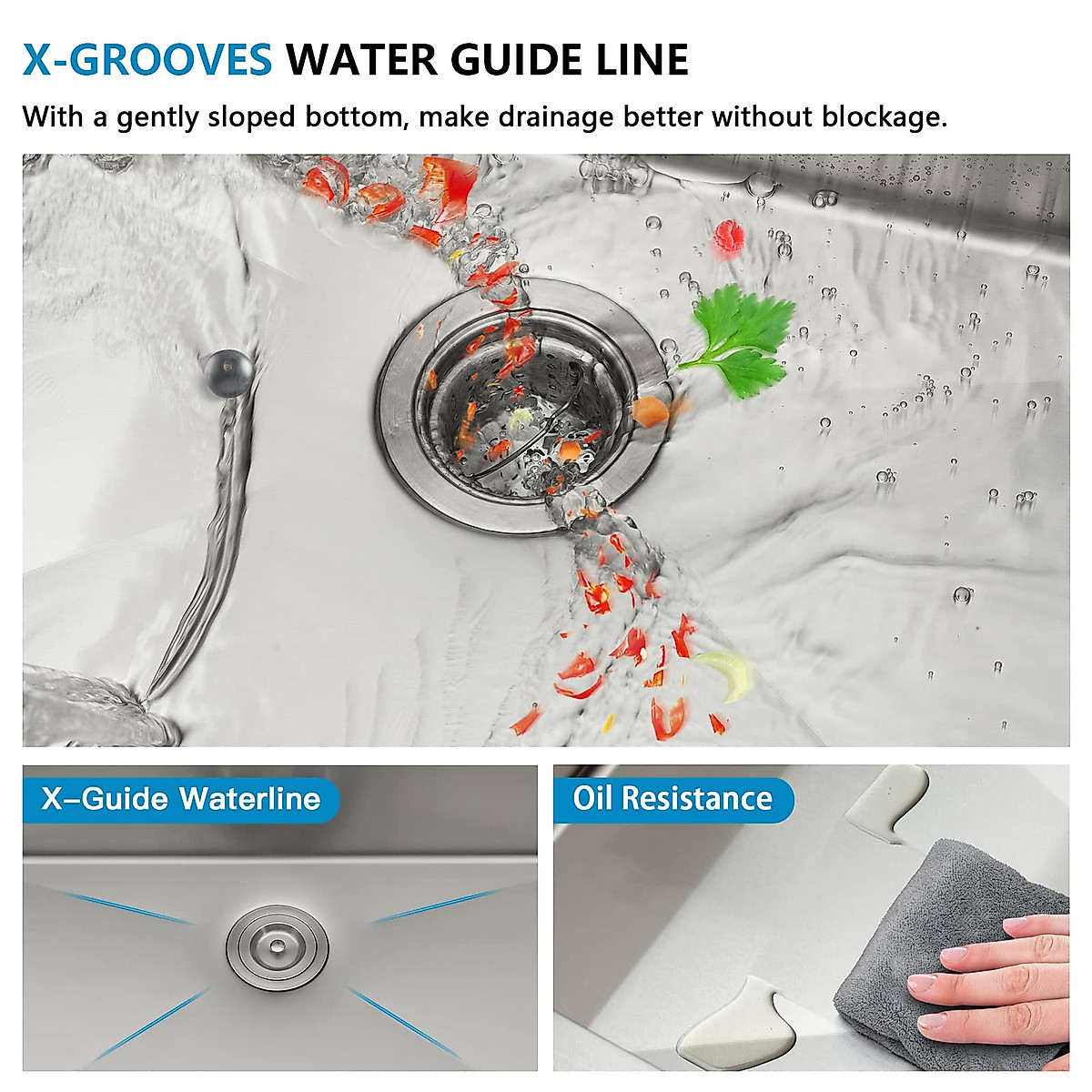 X-GROOVES WATER GUIDE LINE

With a gently sloped bottom, make drainage better without blockage.

X–Guide Waterline

Oil Resistance