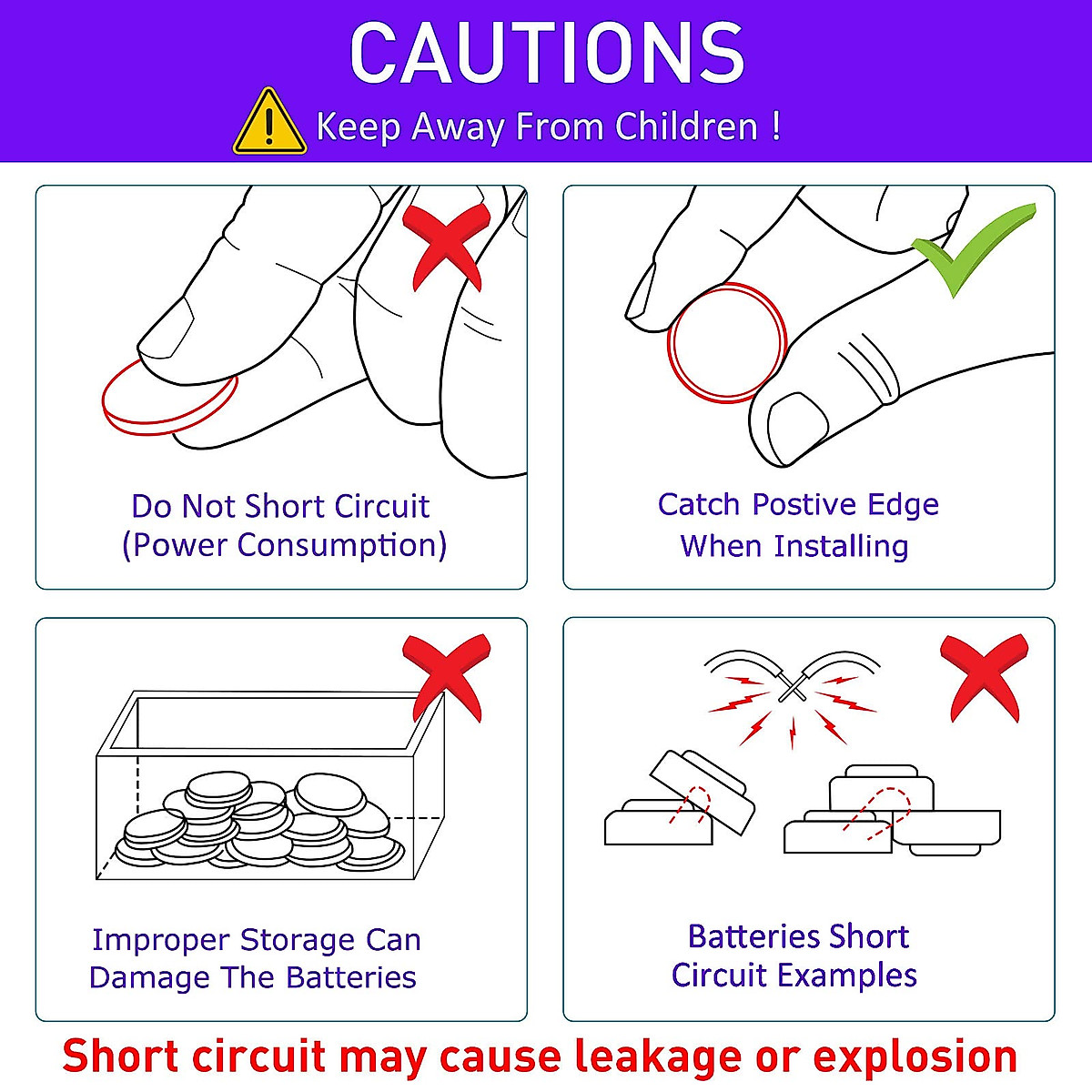 CAUTIONS

Keep Away From Children !

Do Not Short Circuit
(Power Consumption)

Catch Postive Edge
When Installing

Improper Storage Can
Damage The Batteries

Batteries Short
Circuit Examples

Short circuit may cause leakage or explosion