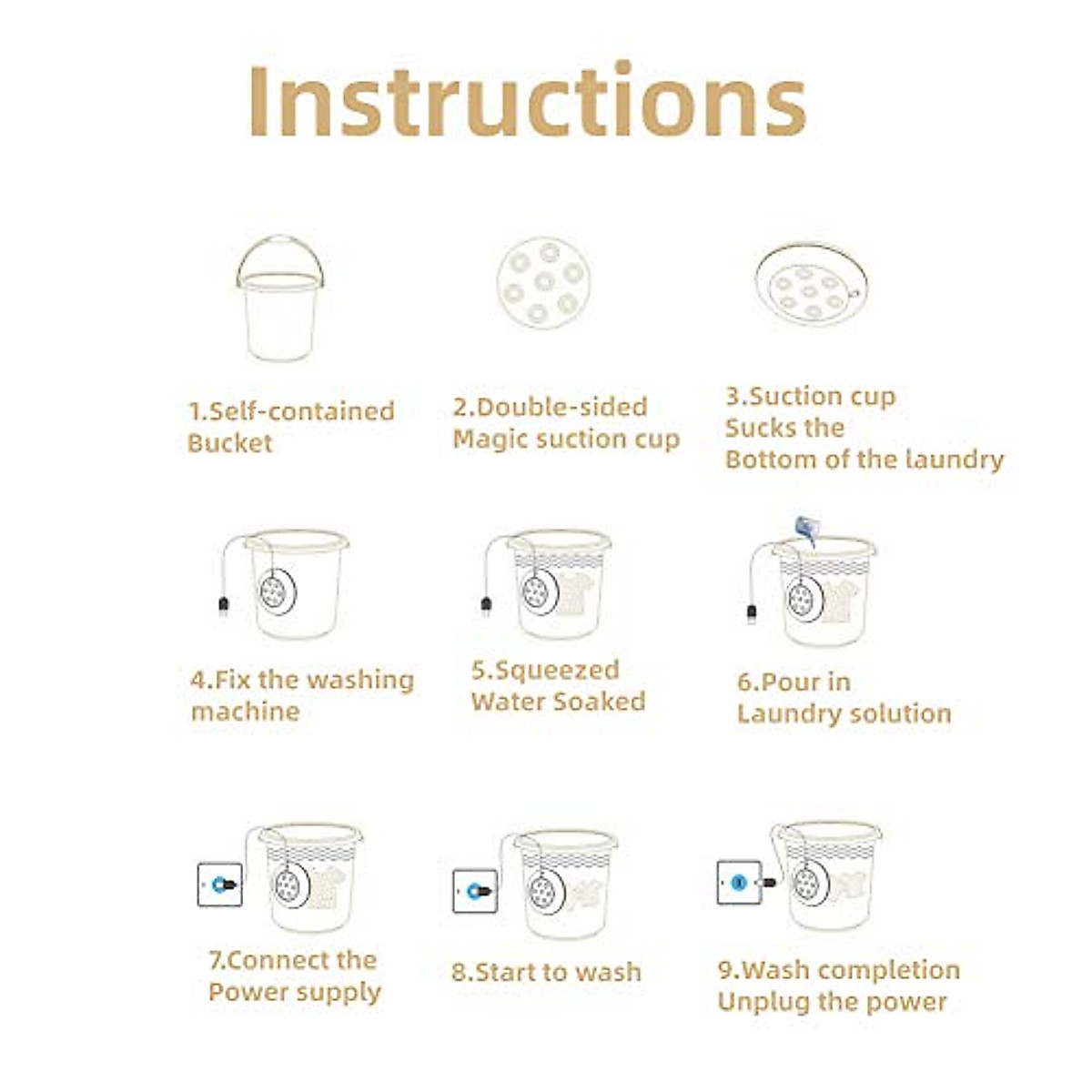 Instructions

1.Self-contained Bucket

2.Double-sided Magic suction cup

3.Suction cup Sucks the Bottom of the laundry

4.Fix the washing machine

5.Squeezed Water Soaked

6.Pour in Laundry solution

7.Connect the Power supply

8.Start to wash

9.Wash completion Unplug the power