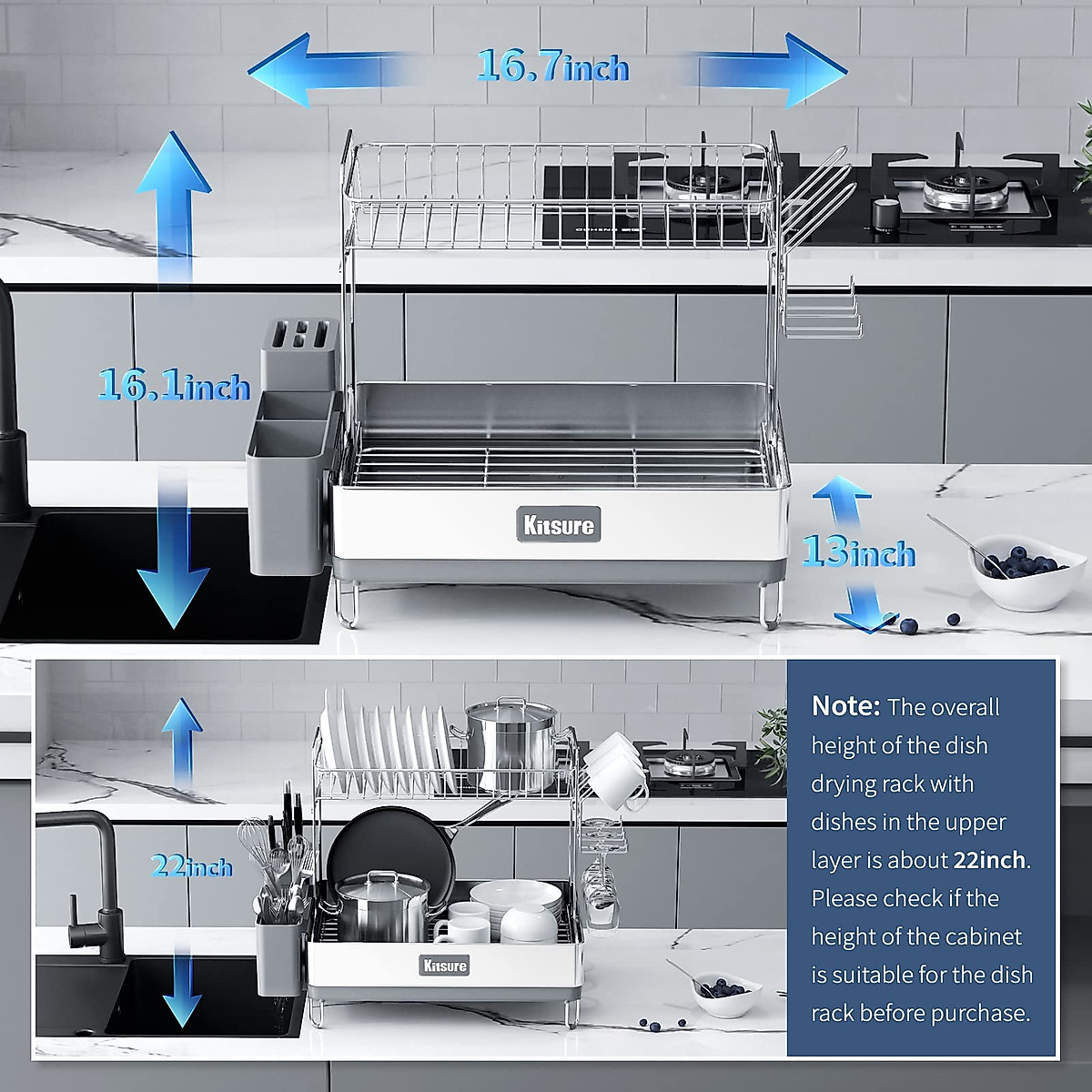 16.7inch

16.1inch

Kitsure

13inch

22inch

Kitsure

Note: The overall height of the dish drying rack with dishes in the upper layer is about 22inch. Please check if the height of the cabinet is suitable for the dish rack before purchase.