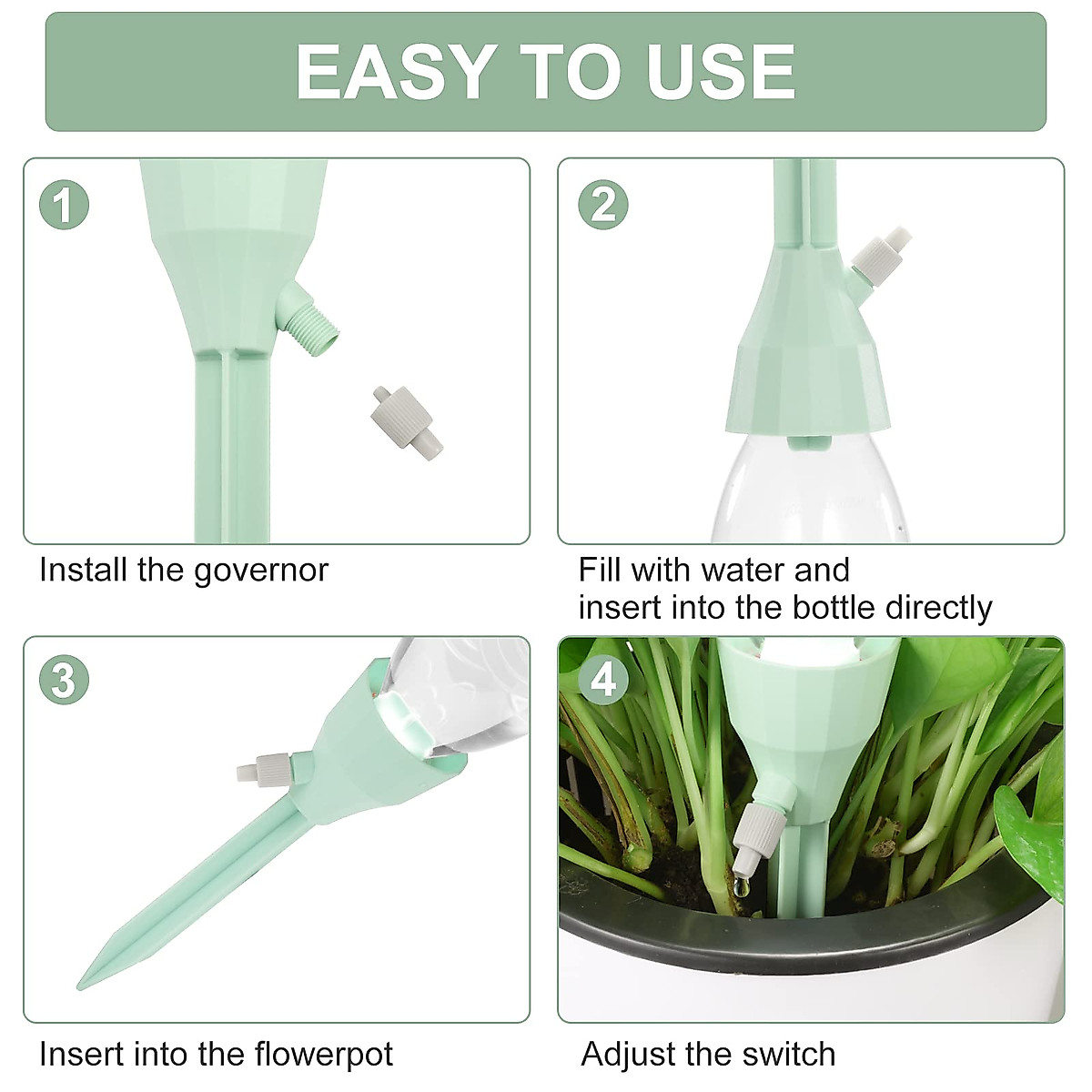 EASY TO USE

1

Install the governor

2

Fill with water and insert into the bottle directly

3

Insert into the flowerpot

4

Adjust the switch