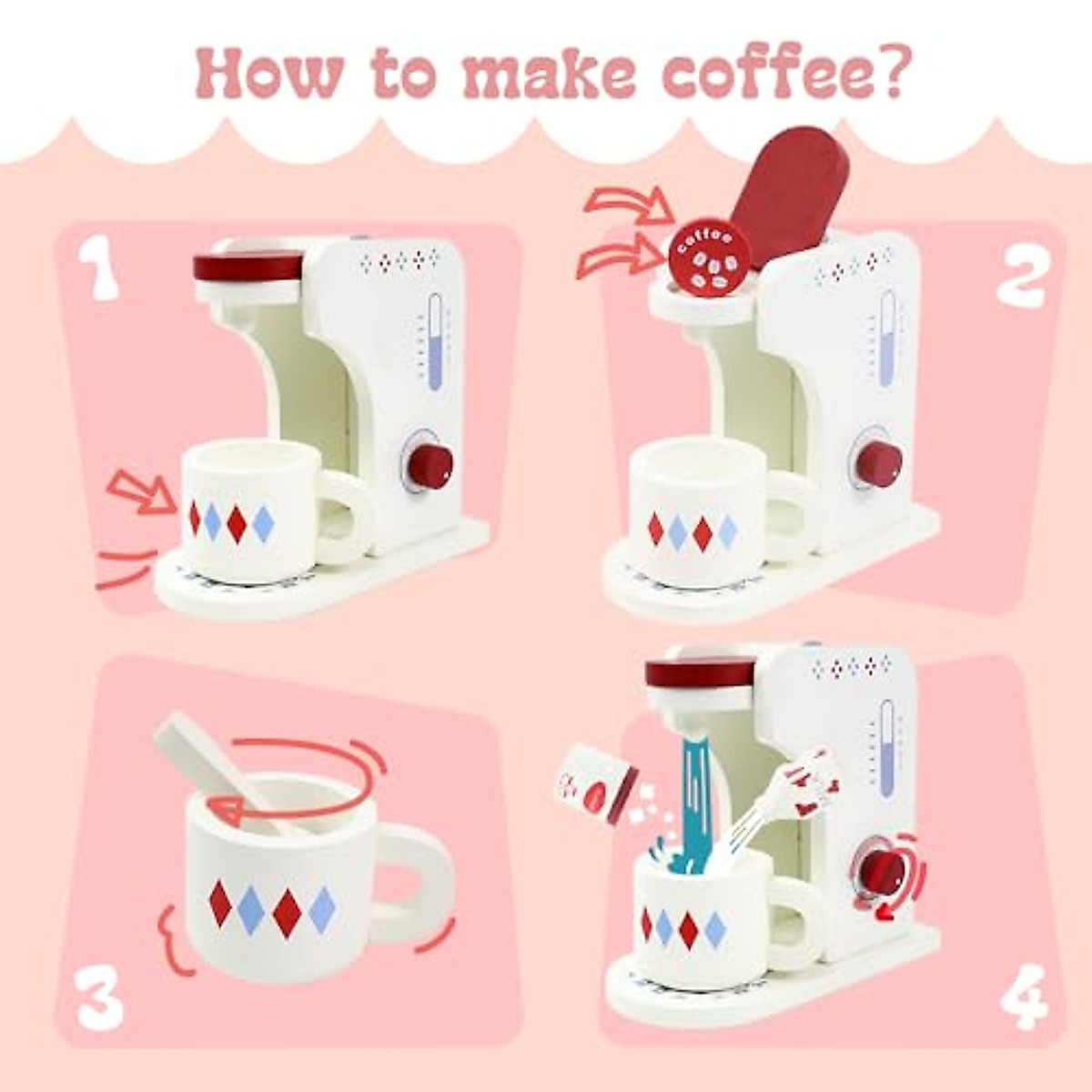 How to make coffee?

1

coffee

2

3

4