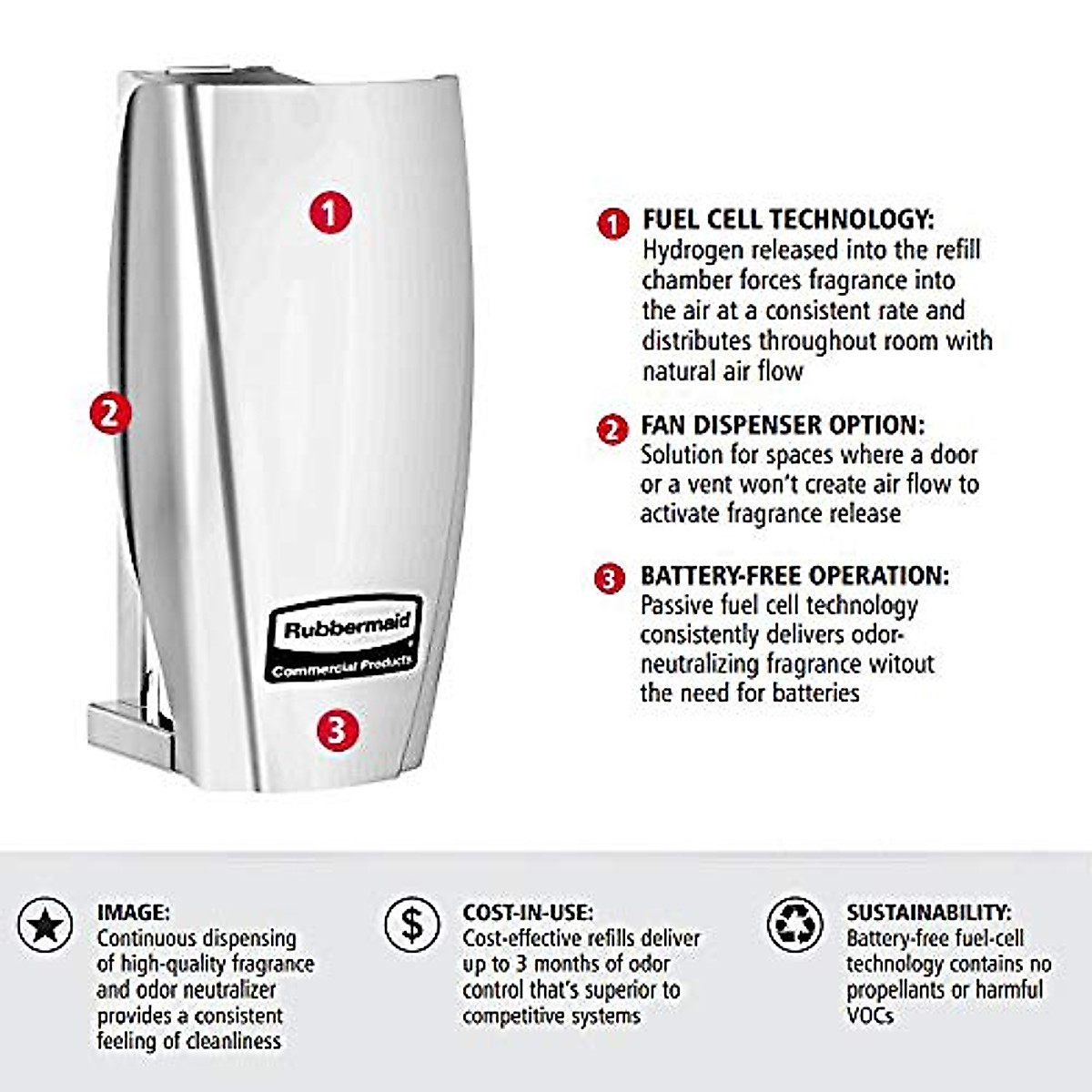 1

2

Rubbermaid
Commercial Products

3

1 FUEL CELL TECHNOLOGY:
Hydrogen released into the refill chamber forces fragrance into the air at a consistent rate and distributes throughout room with natural air flow

2 FAN DISPENSER OPTION:
Solution for spaces where a door or a vent won't create air flow to activate fragrance release

3 BATTERY-FREE OPERATION:
Passive fuel cell technology consistently delivers odor-neutralizing fragrance witout the need for batteries

IMAGE:
Continuous dispensing of high-quality fragrance and odor neutralizer provides a consistent feeling of cleanliness

$
COST-IN-USE:
Cost-effective refills deliver up to 3 months of odor control that's superior to competitive systems

SUSTAINABILITY:
Battery-free fuel-cell technology contains no propellants or harmful VOCs