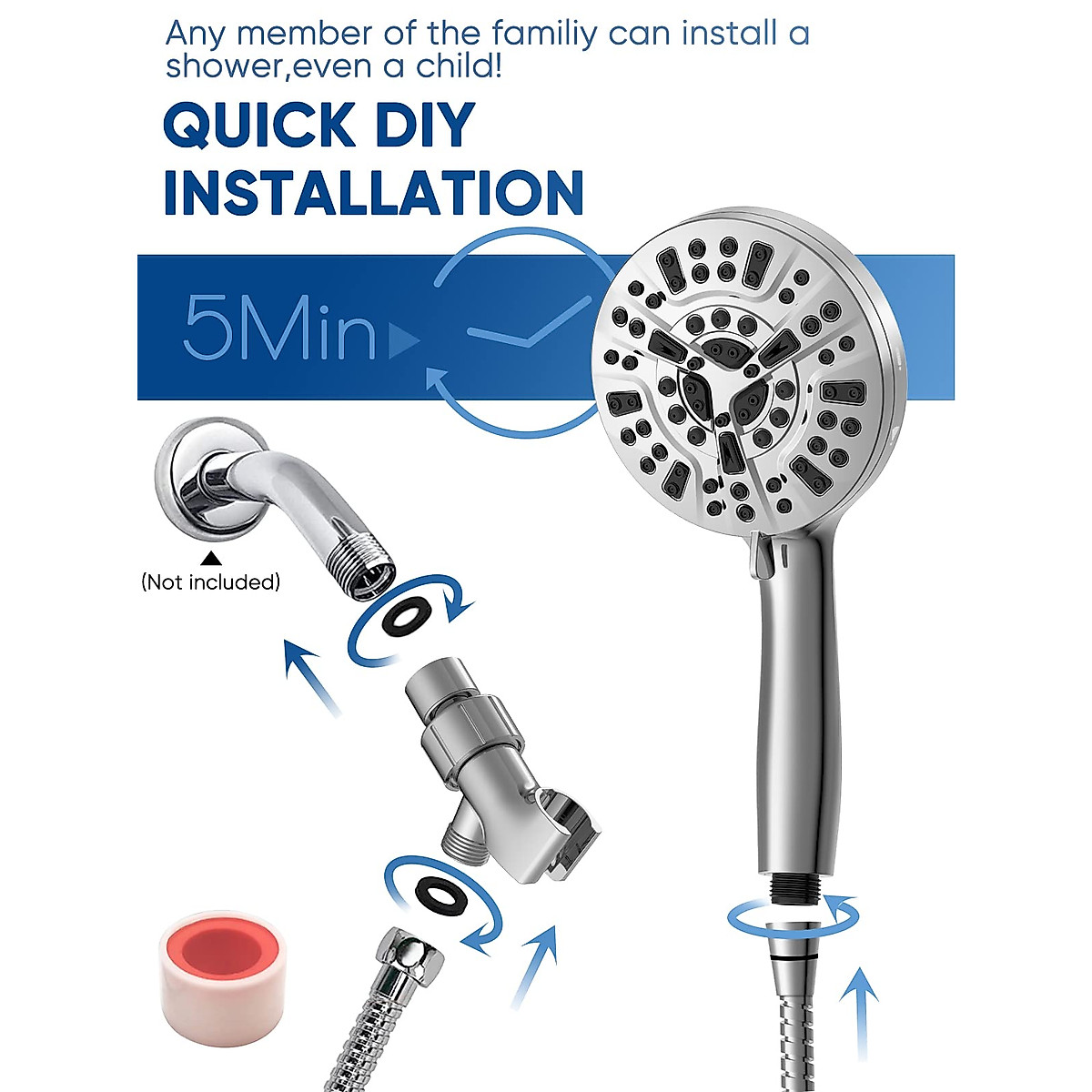 Any member of the familiy can install a shower,even a child!

QUICK DIY INSTALLATION

5Min

(Not included)