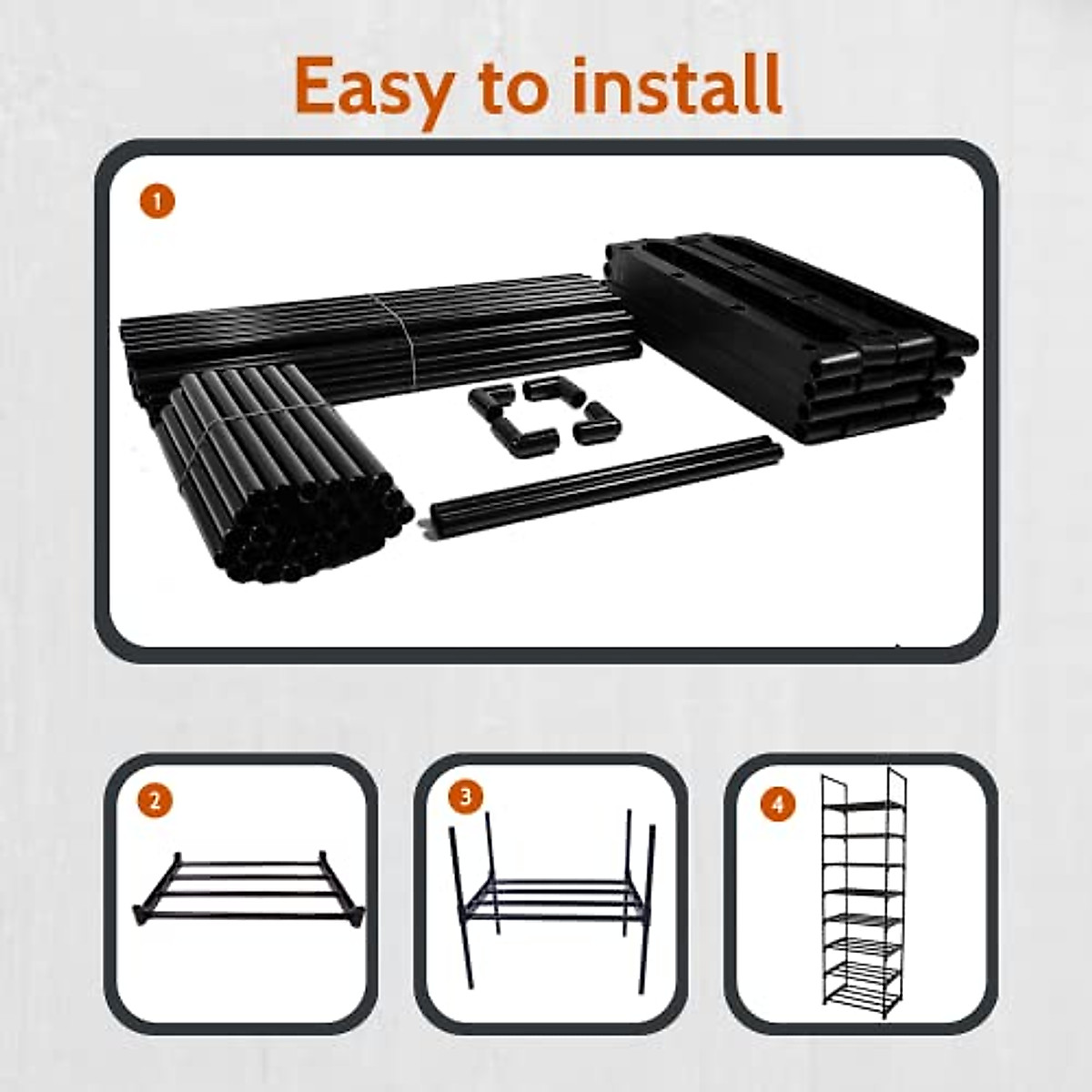 Easy to install

1

2

3

4