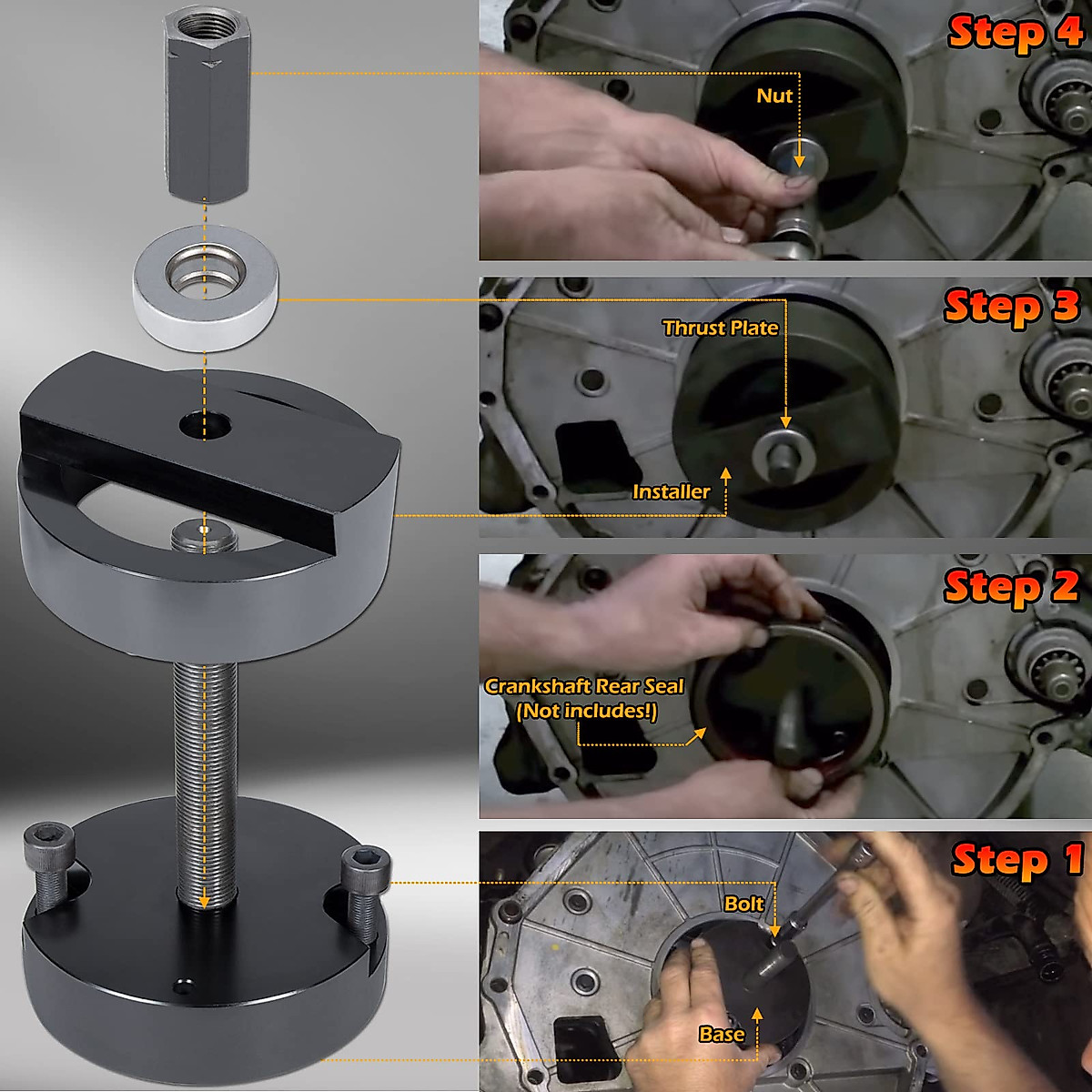 Step 4
Nut

Step 3
Thrust Plate
Installer

Step 2
Crankshaft Rear Seal
(Not includes!)

Step 1
Bolt
Base