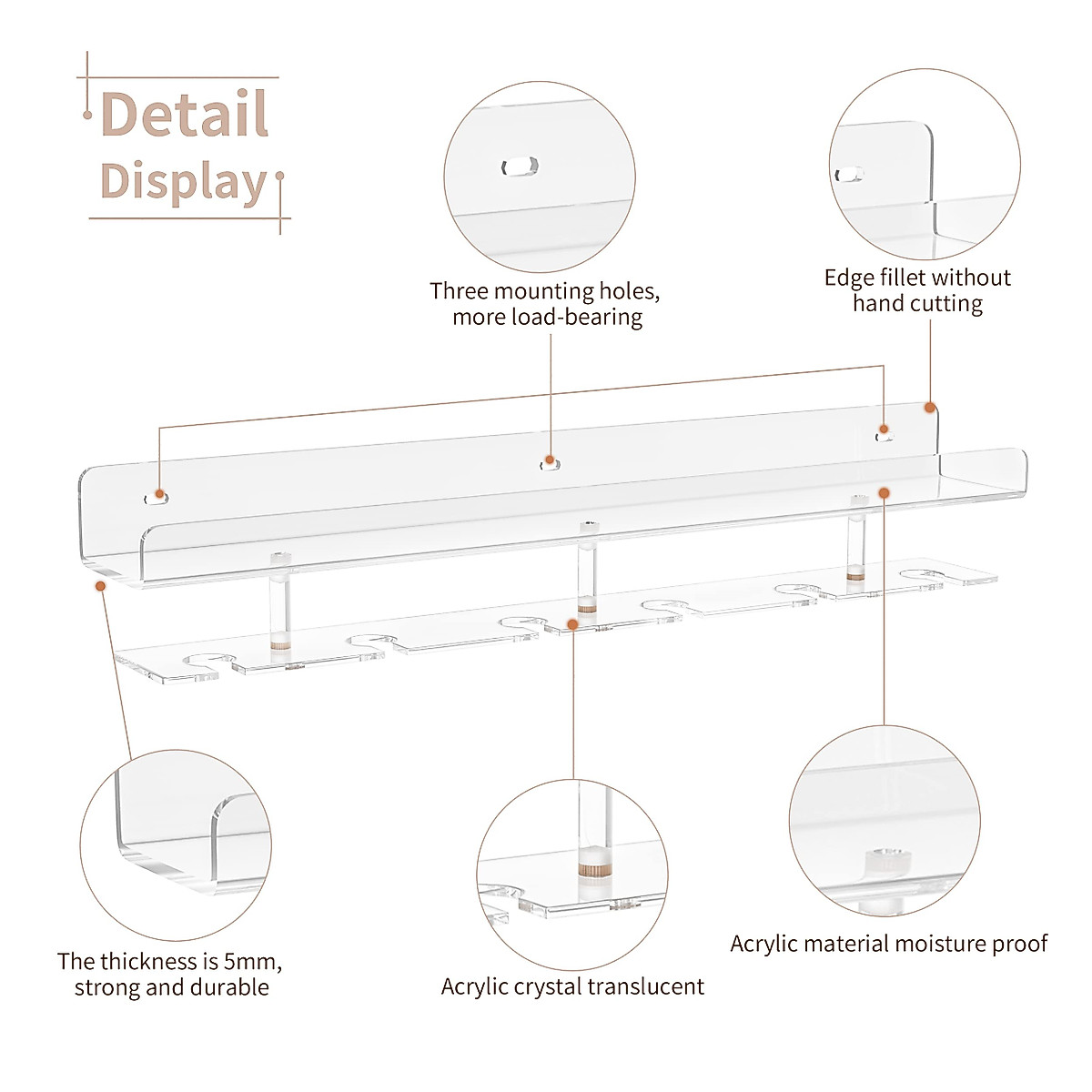 Detail Display

Three mounting holes, more load-bearing

Edge fillet without hand cutting

The thickness is 5mm, strong and durable

Acrylic crystal translucent

Acrylic material moisture proof