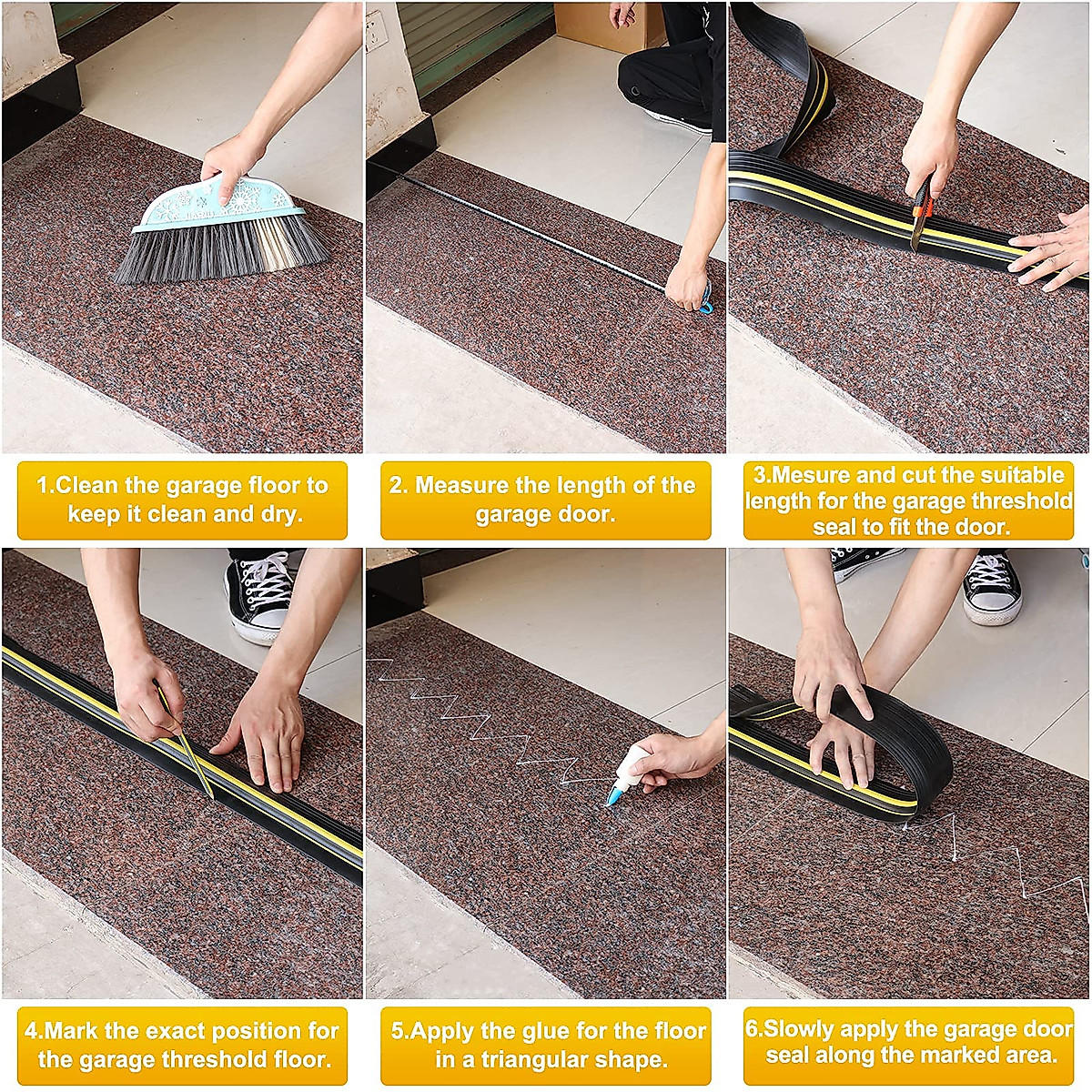 1.Clean the garage floor to keep it clean and dry.

2. Measure the length of the garage door.

3.Mesure and cut the suitable length for the garage threshold seal to fit the door.

4.Mark the exact position for the garage threshold floor.

5.Apply the glue for the floor in a triangular shape.

6.Slowly apply the garage door seal along the marked area.