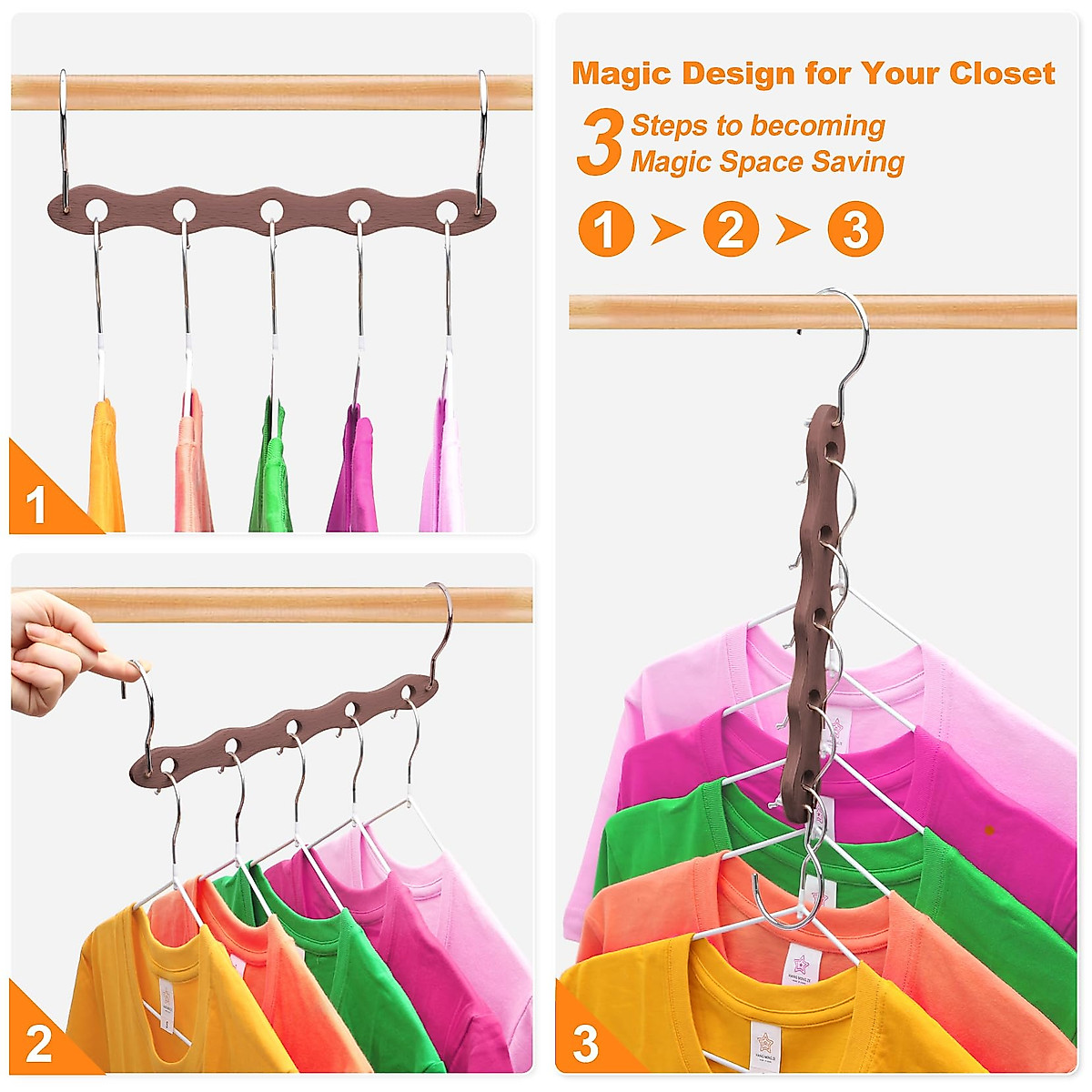 1

2

Magic Design for Your Closet

3 Steps to becoming Magic Space Saving

1 ➤ 2 ➤ 3

3