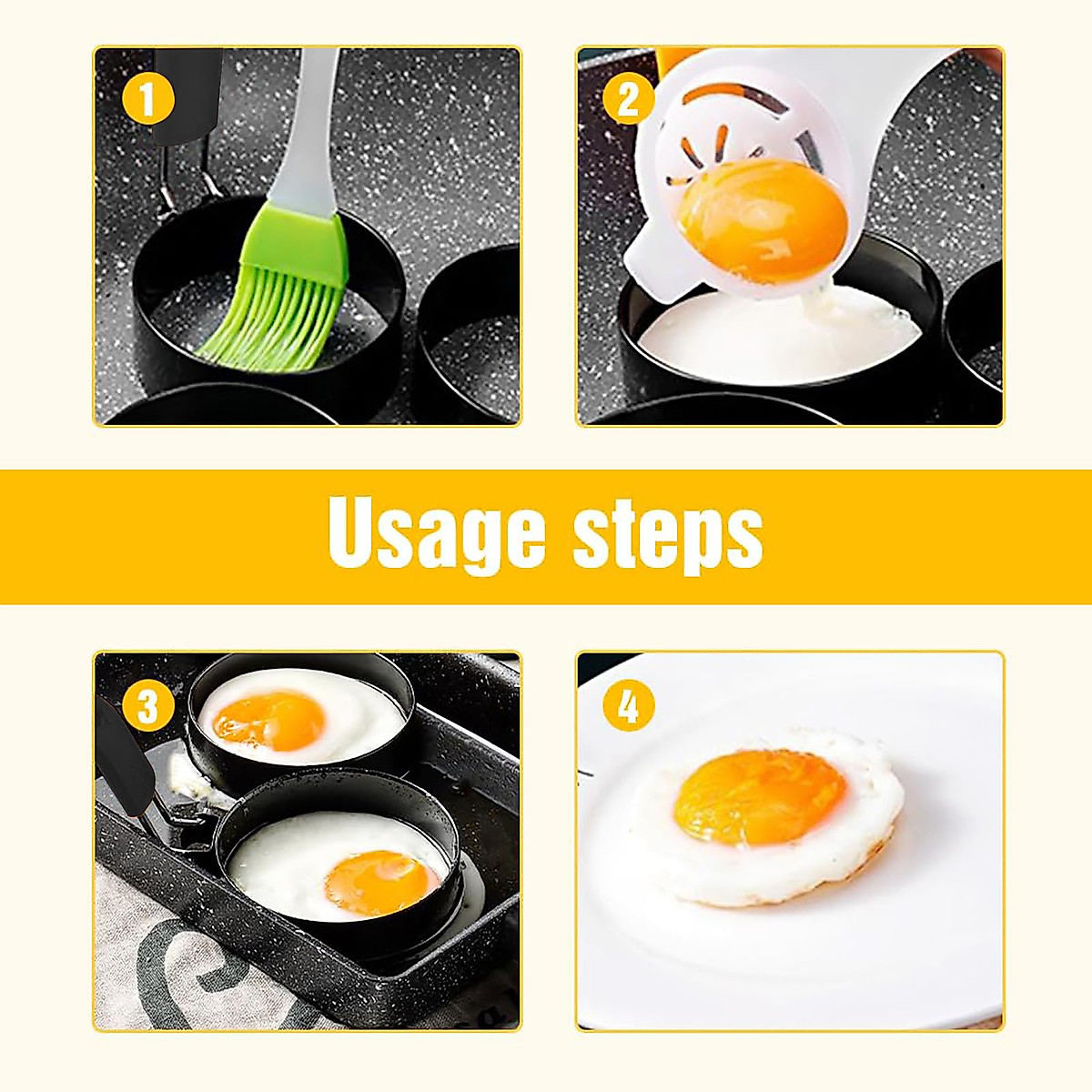 1

2

Usage steps

3

4