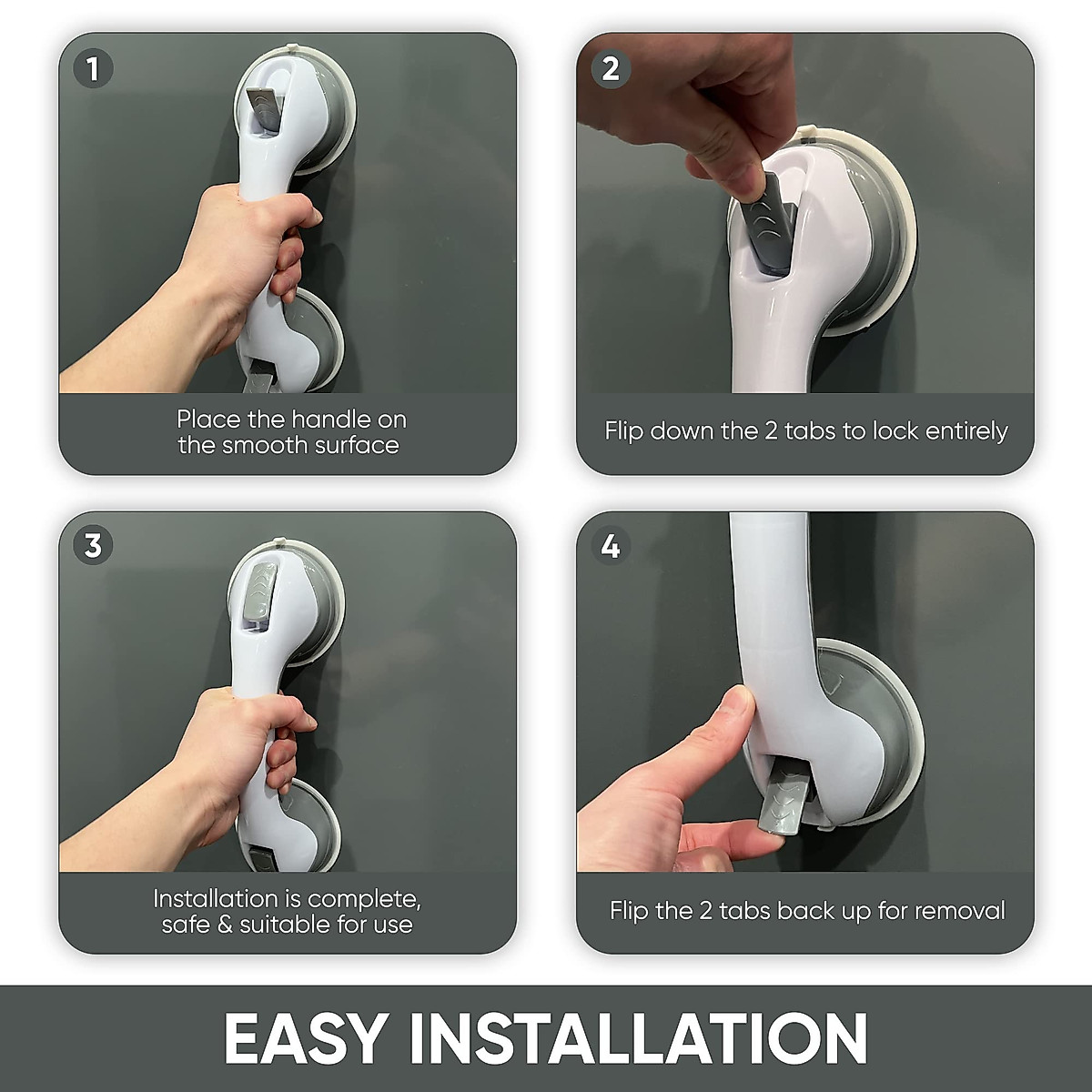 1

Place the handle on the smooth surface

2

Flip down the 2 tabs to lock entirely

3

Installation is complete, safe & suitable for use

4

Flip the 2 tabs back up for removal

EASY INSTALLATION