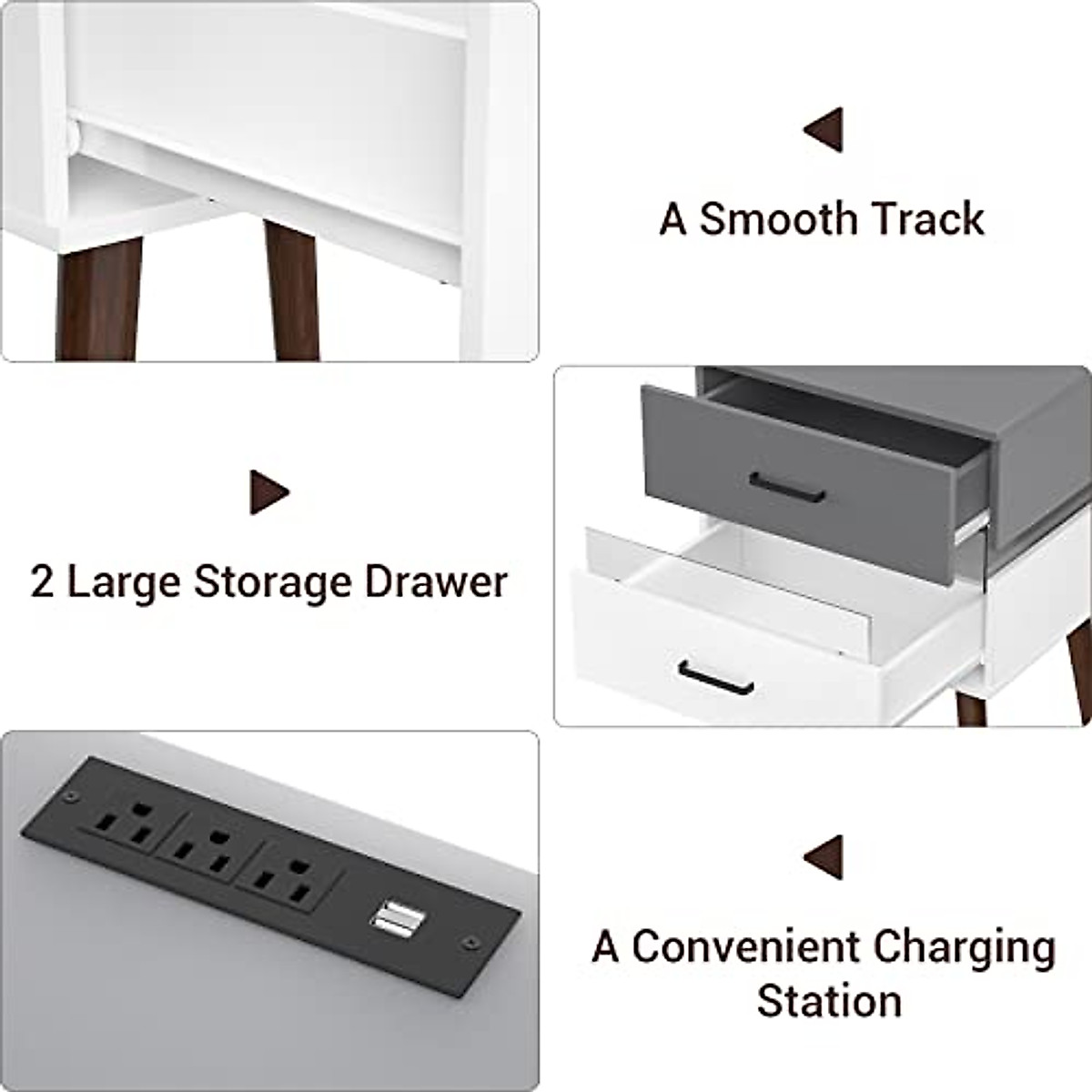 A Smooth Track

2 Large Storage Drawer

A Convenient Charging Station