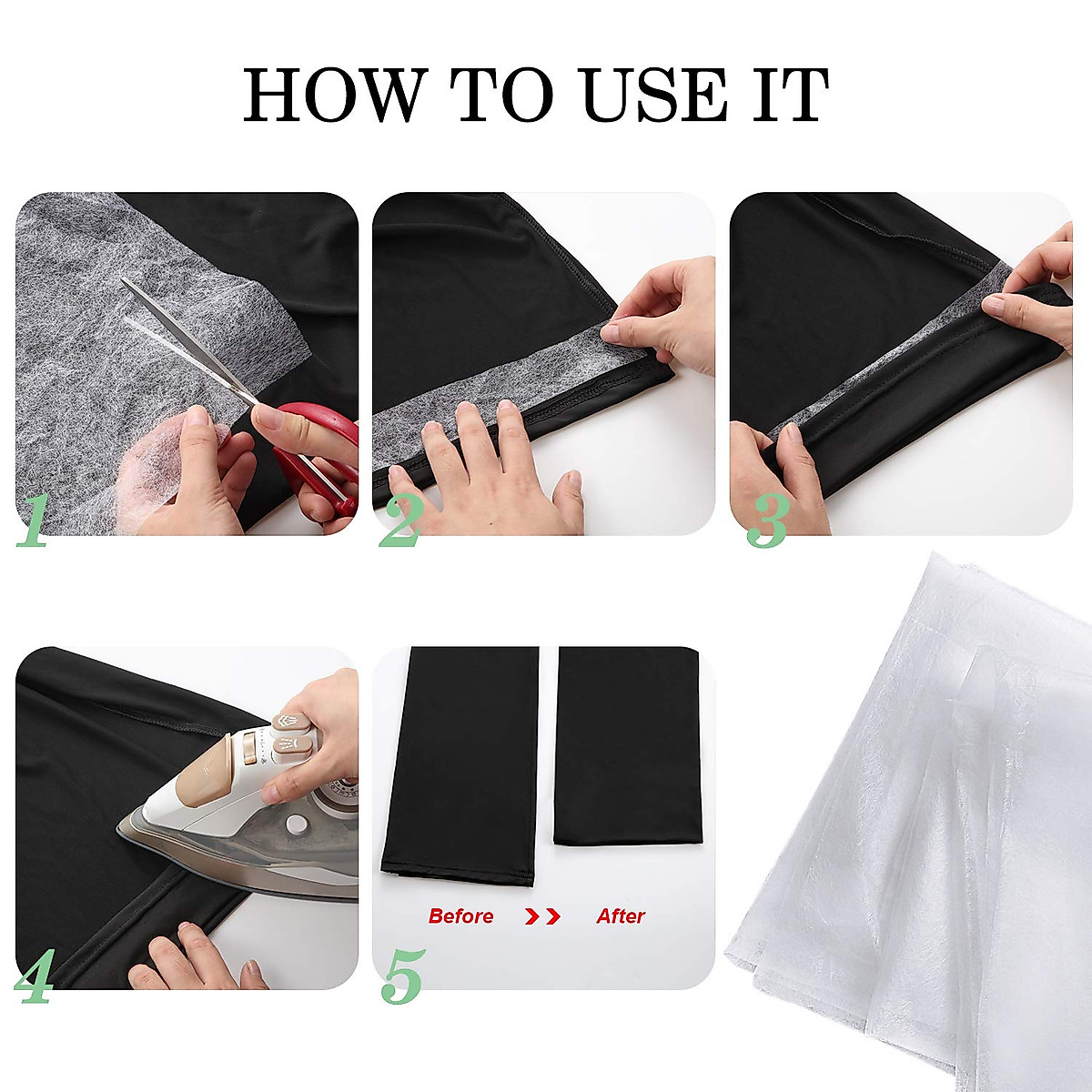 HOW TO USE IT

1

2

3

4

Before >> After

5