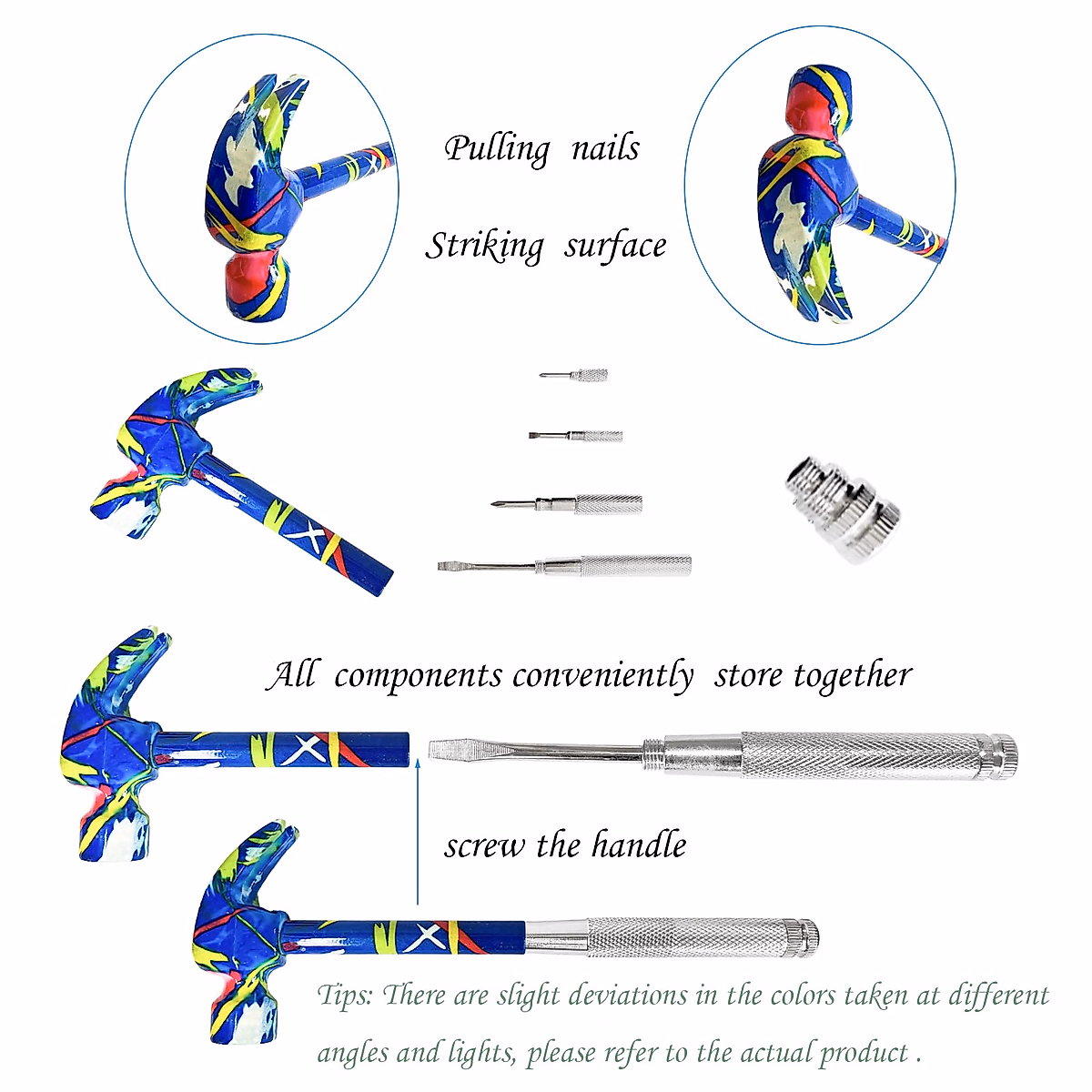 Pulling nails

Striking surface

All components conveniently store together

screw the handle

Tips: There are slight deviations in the colors taken at different angles and lights, please refer to the actual product .