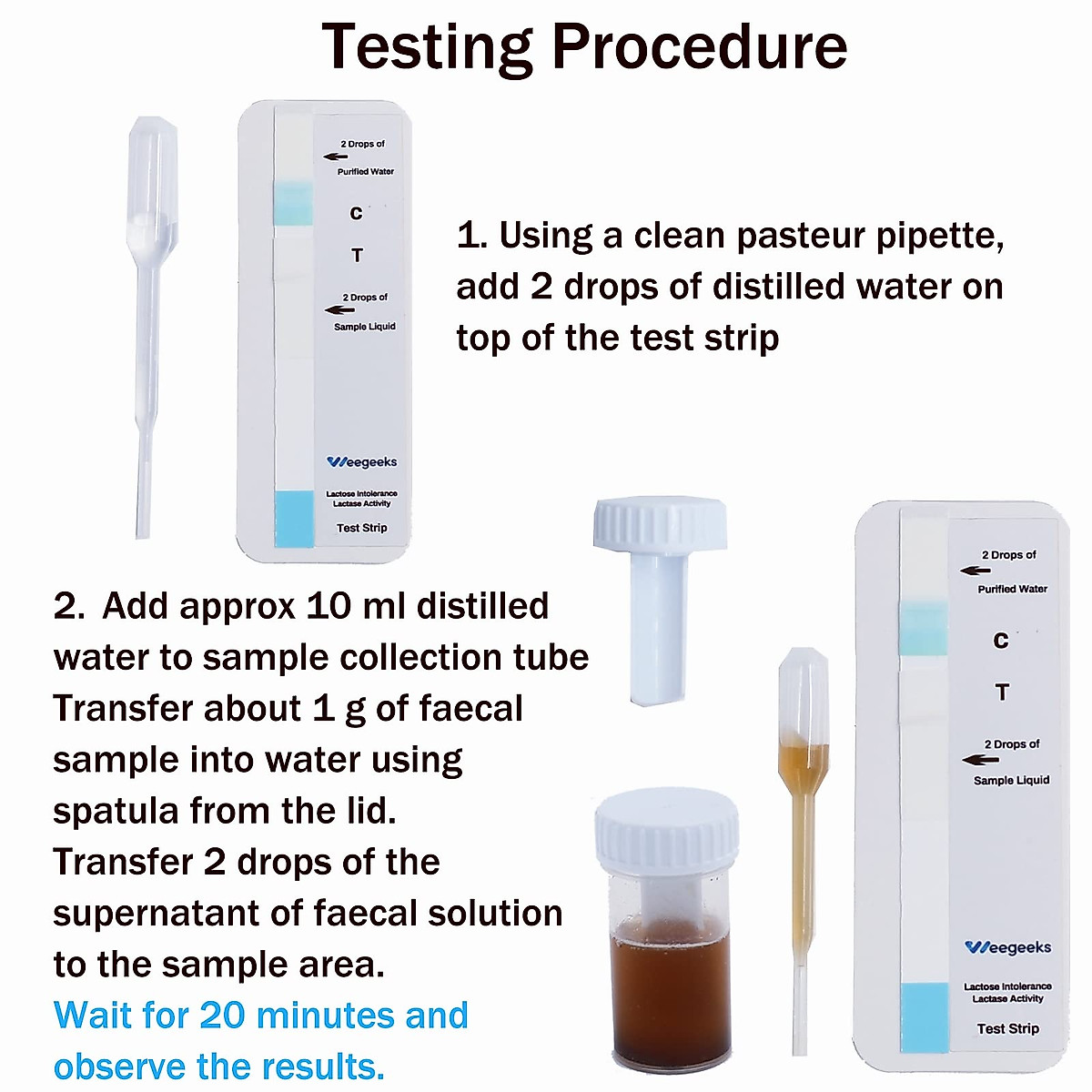 Testing Procedure

2 Drops of
Purified Water
C
T
2 Drops of
Sample Liquid
Weegeeks
Lactose Intolerance
Lactase Activity
Test Strip

1. Using a clean pasteur pipette, add 2 drops of distilled water on top of the test strip

2. Add approx 10 ml distilled water to sample collection tube
Transfer about 1 g of faecal sample into water using spatula from the lid.
Transfer 2 drops of the supernatant of faecal solution to the sample area.
Wait for 20 minutes and observe the results.

2 Drops of
Purified Water
C
T
2 Drops of
Sample Liquid
Weegeeks
Lactose Intolerance
Lactase Activity
Test Strip