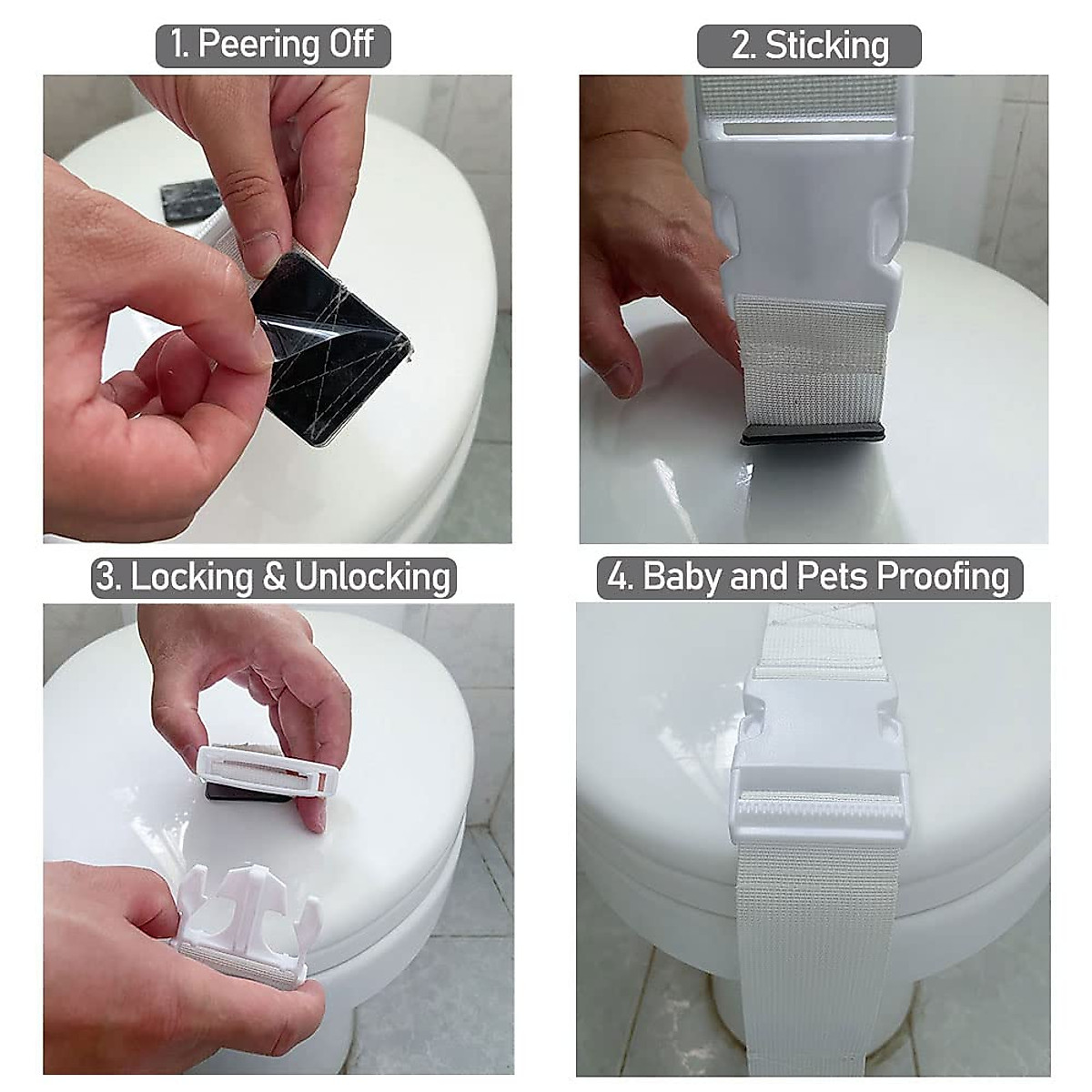 1. Peering Off

2. Sticking

3. Locking & Unlocking

4. Baby and Pets Proofing