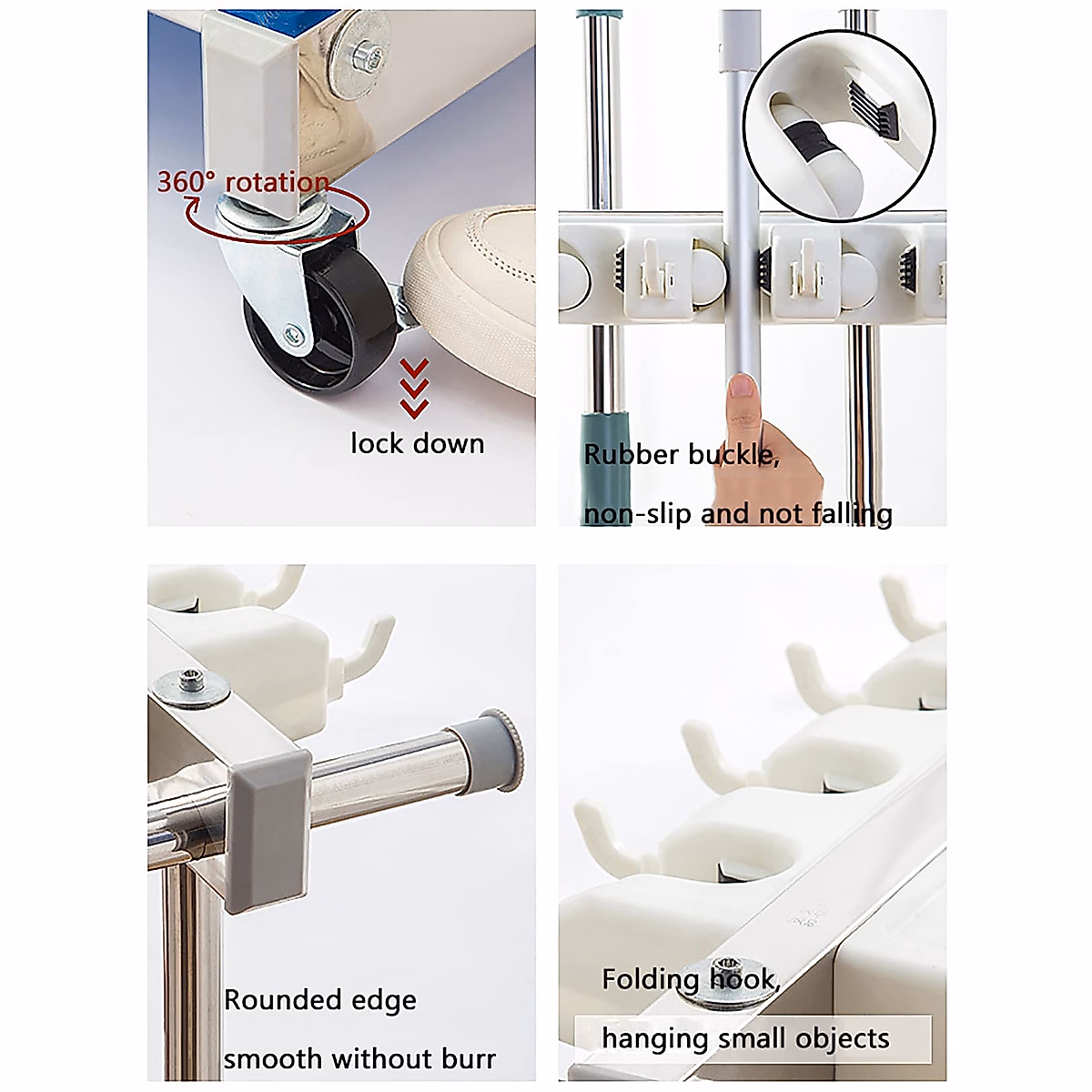 360° rotation

lock down

Rubber buckle,

non-slip and not falling

Rounded edge

smooth without burr

Folding hook,

hanging small objects