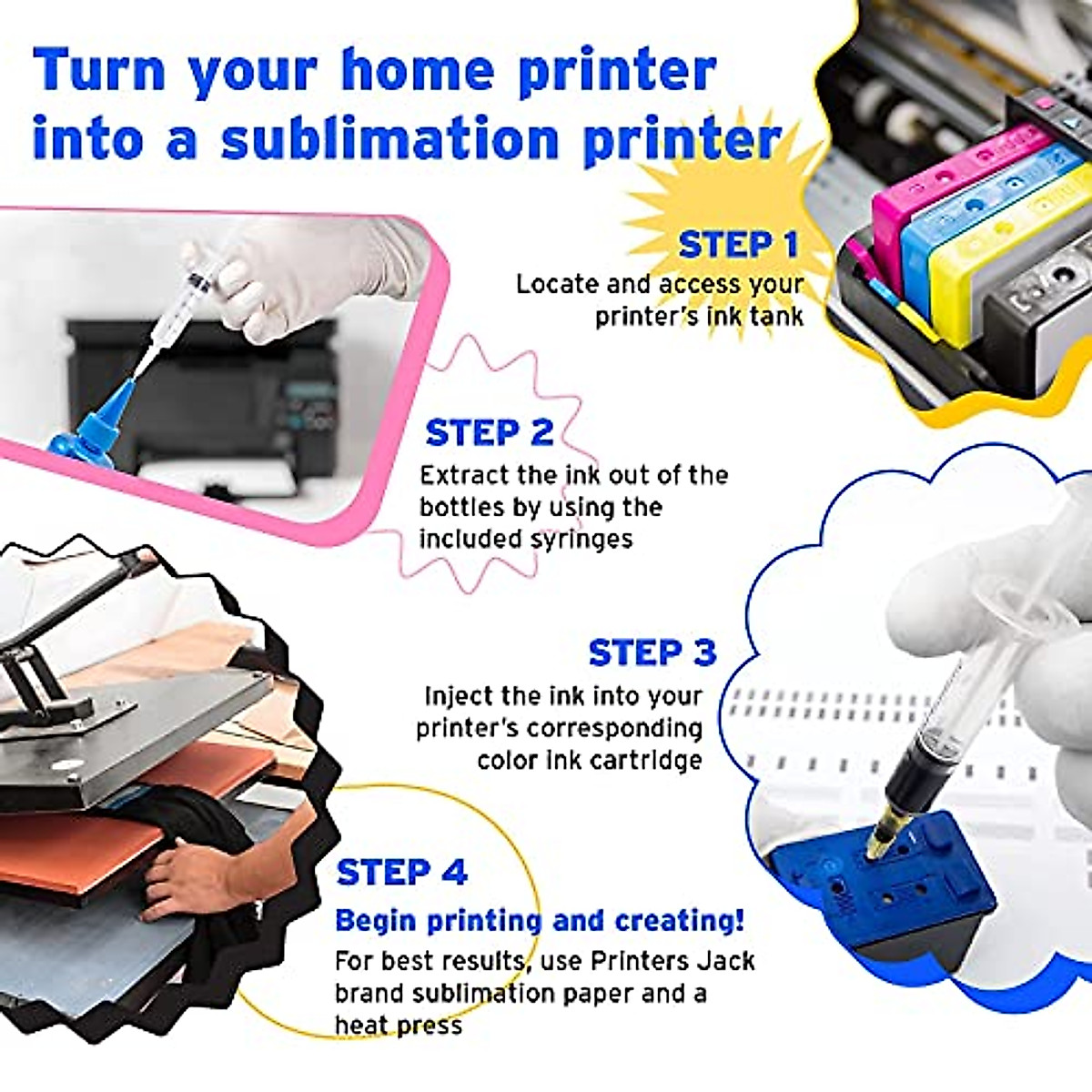 Turn your home printer into a sublimation printer

STEP 1
Locate and access your printer's ink tank

STEP 2
Extract the ink out of the bottles by using the included syringes

STEP 3
Inject the ink into your printer's corresponding color ink cartridge

STEP 4
Begin printing and creating!
For best results, use Printers Jack brand sublimation paper and a heat press