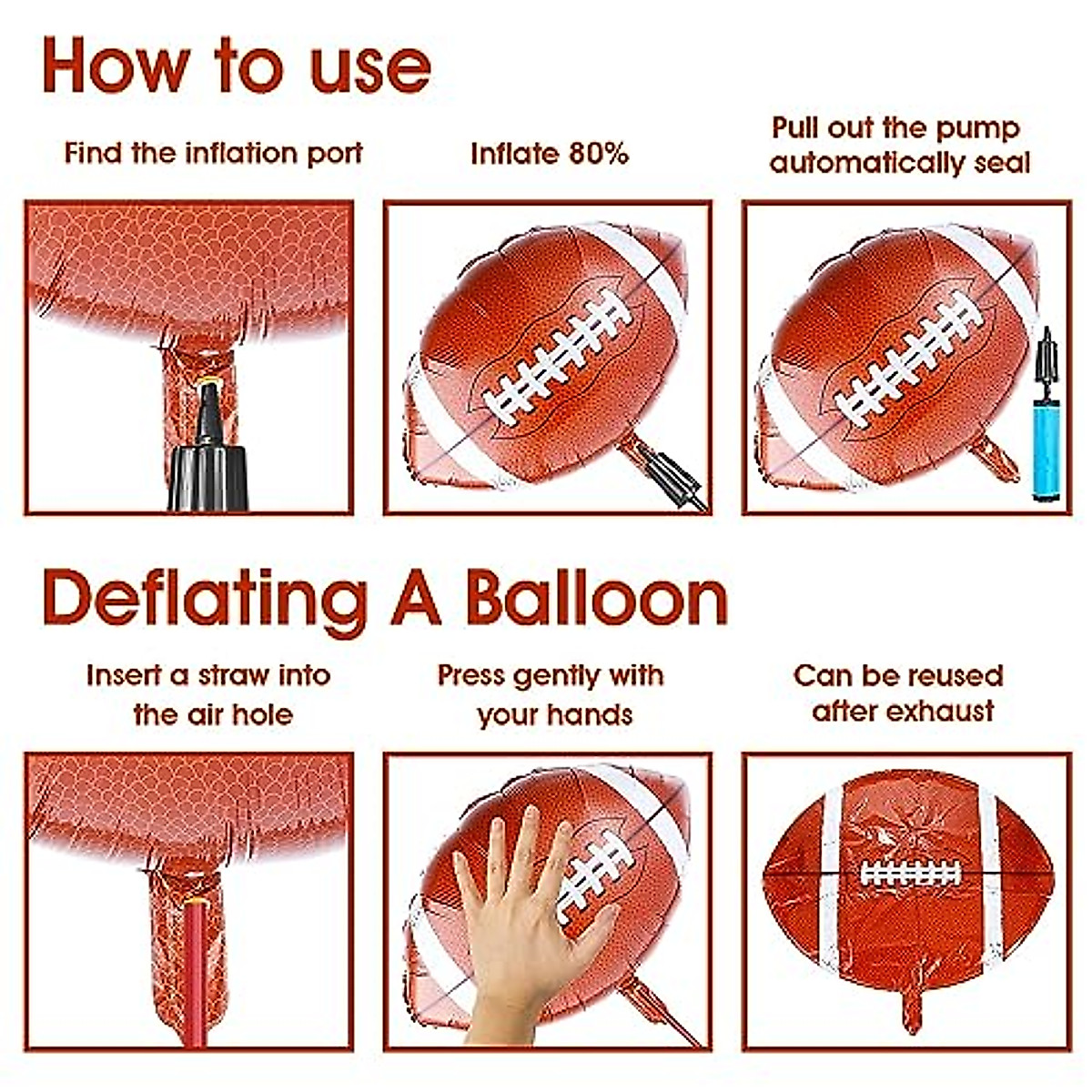 How to use

Find the inflation port

Inflate 80%

Pull out the pump automatically seal

Deflating A Balloon

Insert a straw into the air hole

Press gently with your hands

Can be reused after exhaust