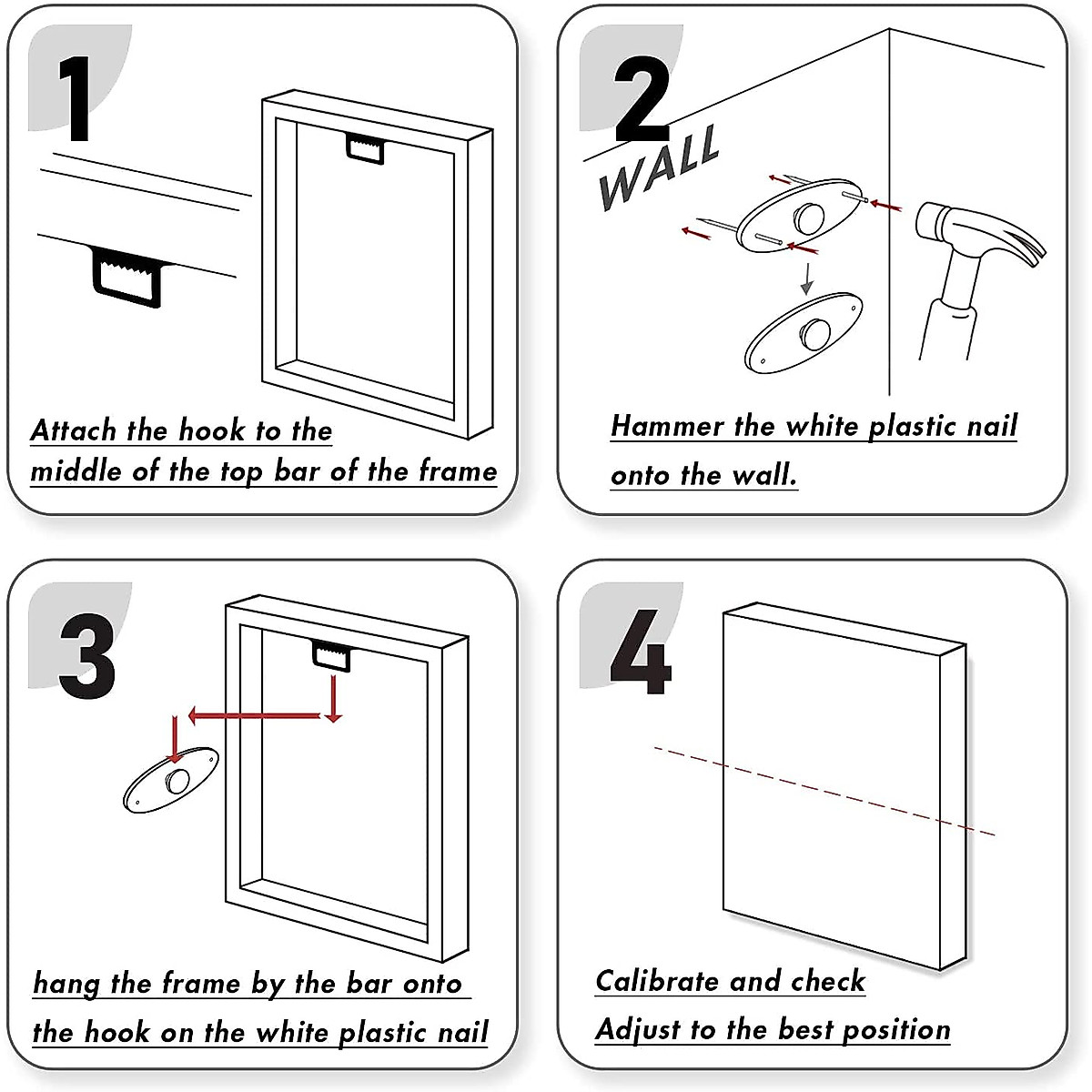 1

Attach the hook to the middle of the top bar of the frame

2

WALL

Hammer the white plastic nail onto the wall.

3

hang the frame by the bar onto the hook on the white plastic nail

4

Calibrate and check
Adjust to the best position