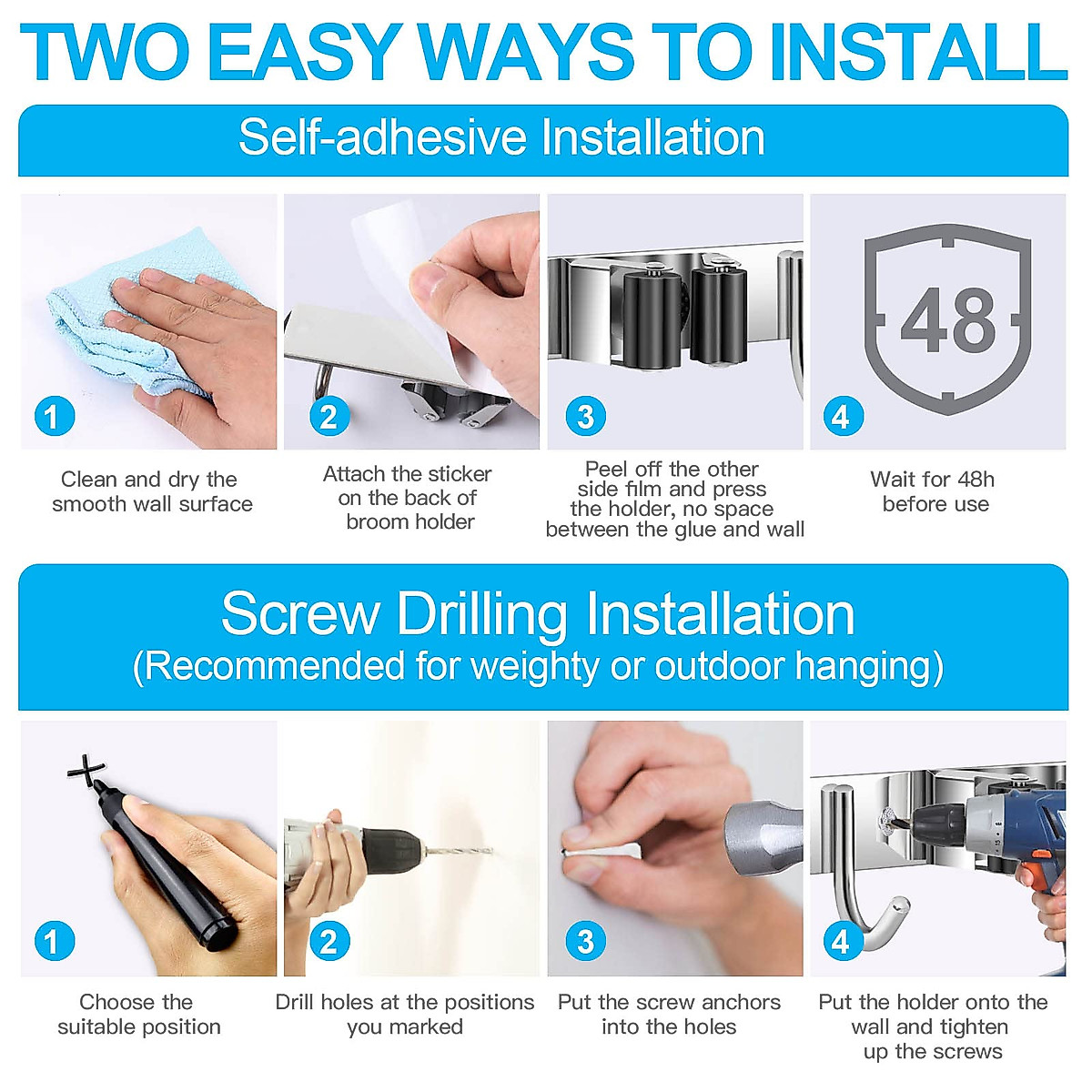 TWO EASY WAYS TO INSTALL

Self-adhesive Installation

1
Clean and dry the smooth wall surface

2
Attach the sticker on the back of broom holder

3
Peel off the other side film and press the holder, no space between the glue and wall

48
4
Wait for 48h before use

Screw Drilling Installation
(Recommended for weighty or outdoor hanging)

1
Choose the suitable position

2
Drill holes at the positions you marked

3
Put the screw anchors into the holes

4
Put the holder onto the wall and tighten up the screws