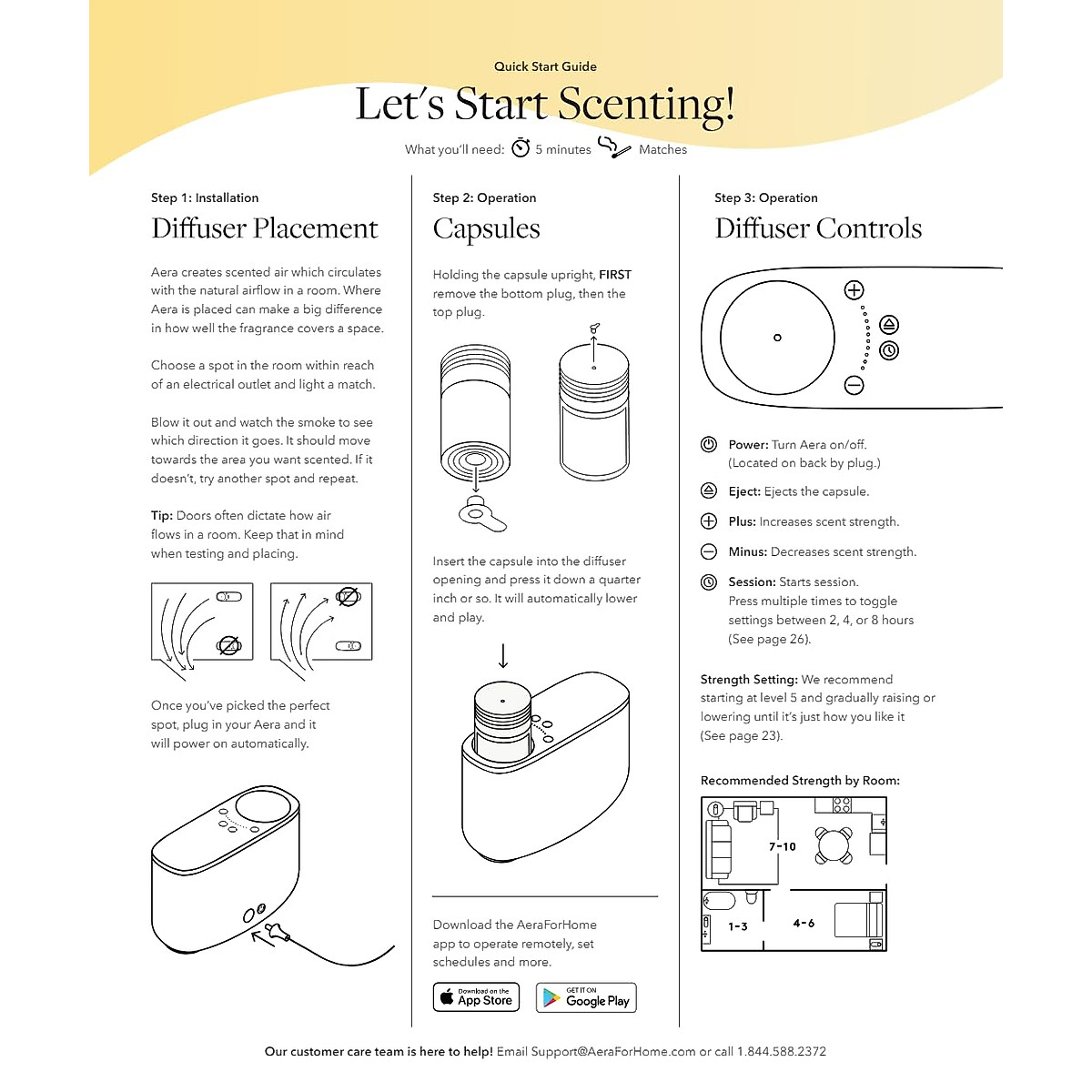 Quick Start Guide

Let's Start Scenting!

What you'll need: 5 minutes Matches

Step 1: Installation

Diffuser Placement

Aera creates scented air which circulates with the natural airflow in a room. Where Aera is placed can make a big difference in how well the fragrance covers a space.

Choose a spot in the room within reach of an electrical outlet and light a match.

Blow it out and watch the smoke to see which direction it goes. It should move towards the area you want scented. If it doesn't, try another spot and repeat.

Tip: Doors often dictate how air flows in a room. Keep that in mind when testing and placing.

Once you've picked the perfect spot, plug in your Aera and it will power on automatically.

Step 2: Operation

Capsules

Holding the capsule upright, FIRST remove the bottom plug, then the top plug.

Insert the capsule into the diffuser opening and press it down a quarter inch or so. It will automatically lower and play.

Download the AeraForHome app to operate remotely, set schedules and more.

Download on the App Store

GET IT ON Google Play

Step 3: Operation

Diffuser Controls

Power: Turn Aera on/off. (Located on back by plug.)

Eject: Ejects the capsule.

Plus: Increases scent strength.

Minus: Decreases scent strength.

Session: Starts session. Press multiple times to toggle settings between 2, 4, or 8 hours (See page 26).

Strength Setting: We recommend starting at level 5 and gradually raising or lowering until it's just how you like it (See page 23).

Recommended Strength by Room:

7-10

1-3

4-6

Our customer care team is here to help! Email Support@AeraForHome.com or call 1.844.588.2372