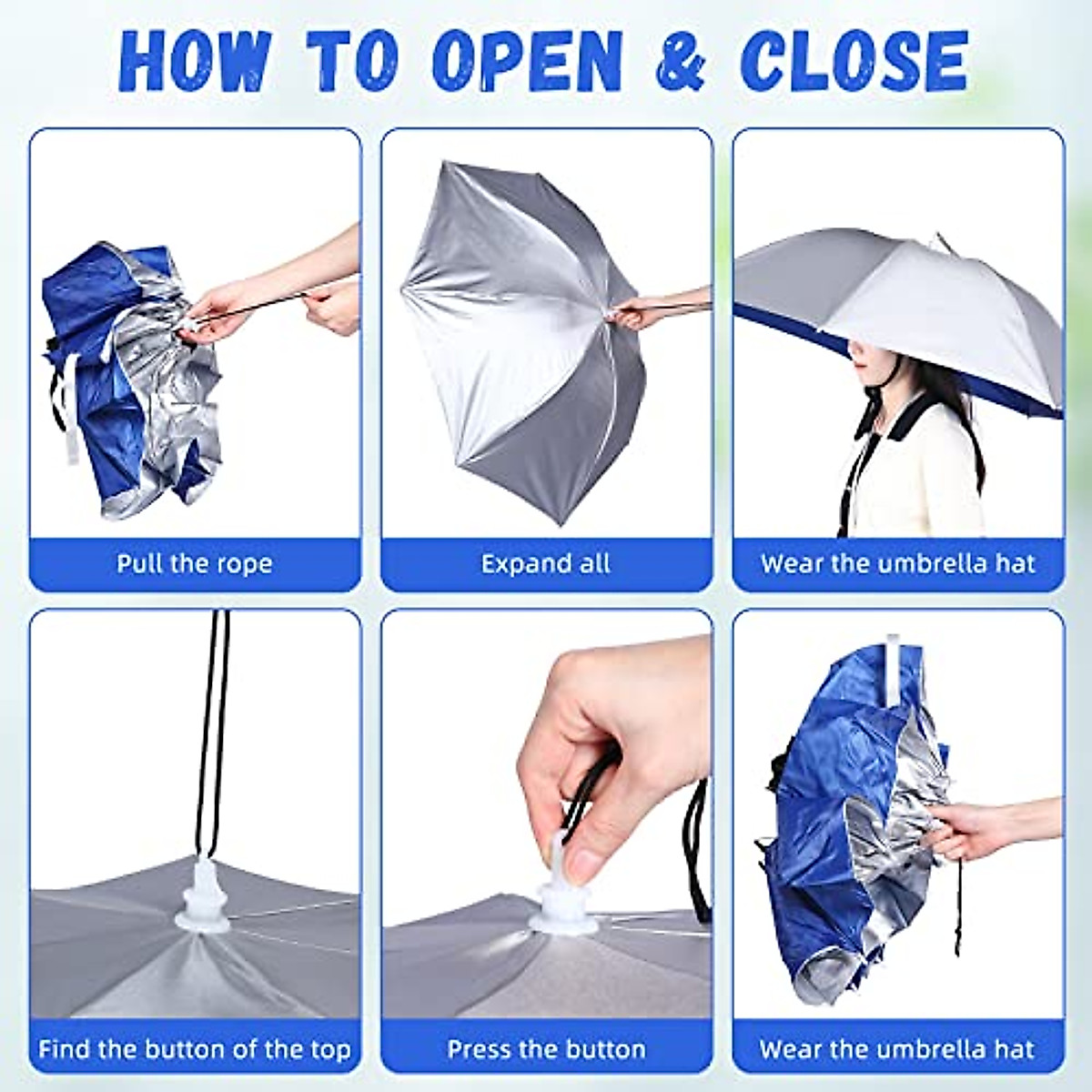 HOW TO OPEN & CLOSE

Pull the rope

Expand all

Wear the umbrella hat

Find the button of the top

Press the button

Wear the umbrella hat