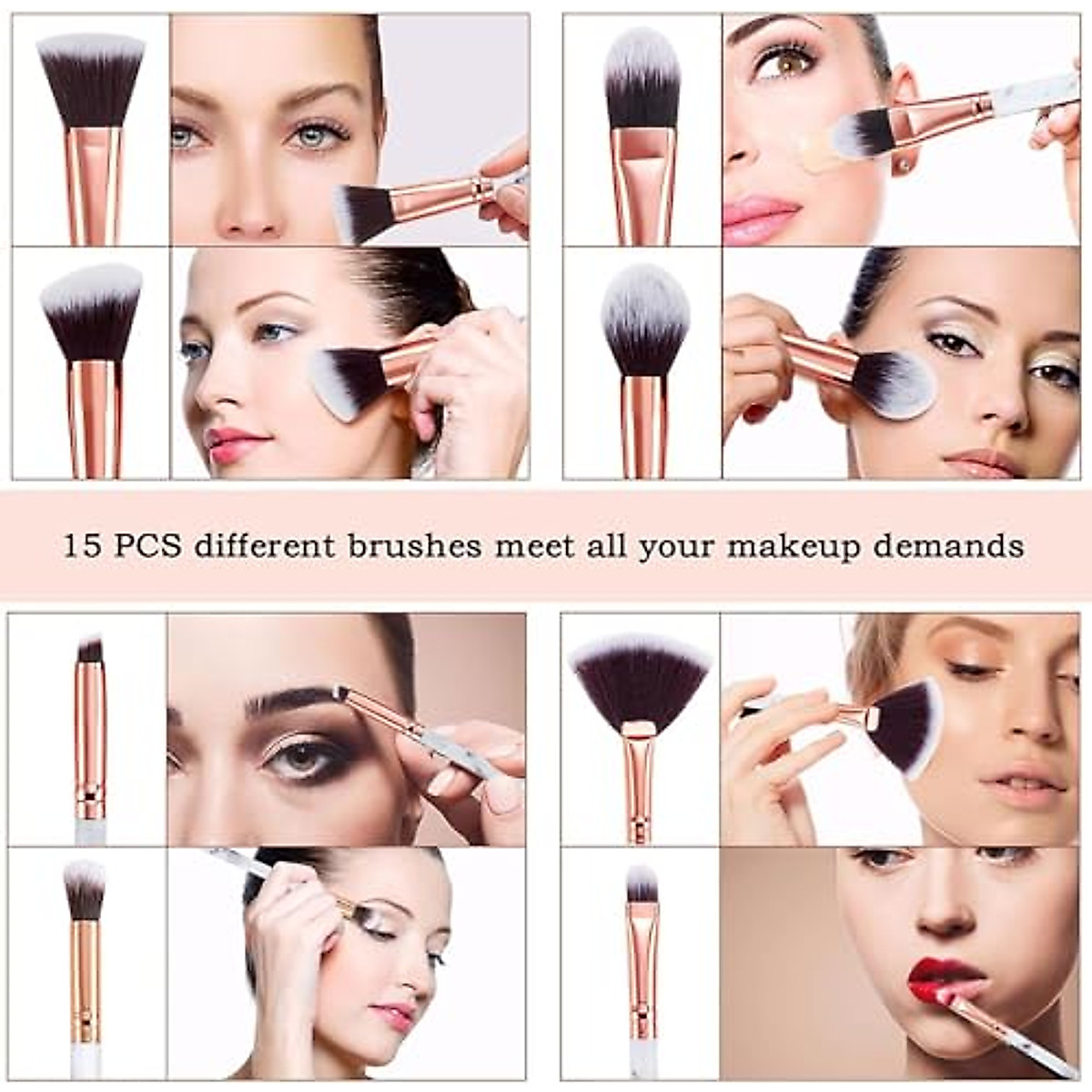 15 PCS different brushes meet all your makeup demands