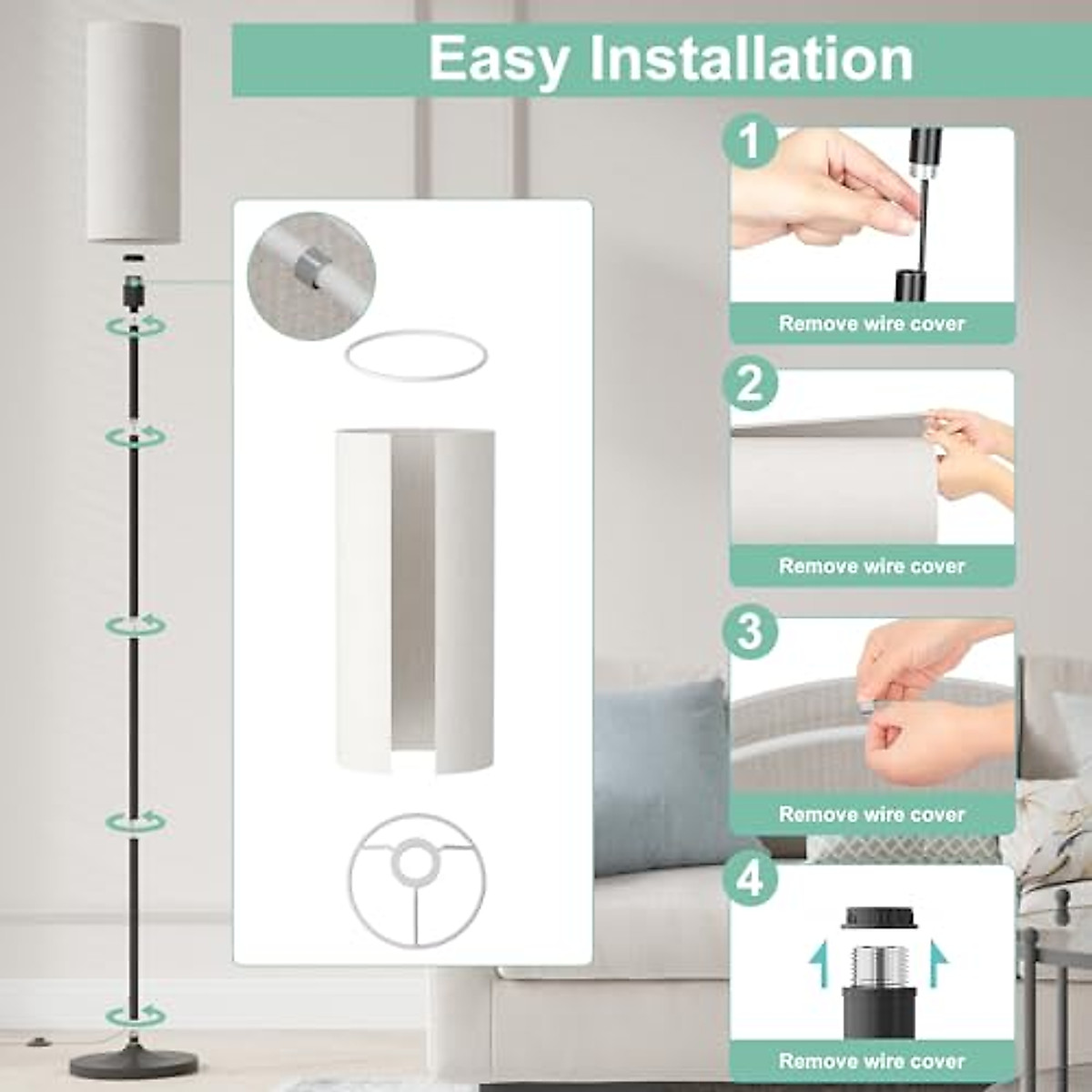 Easy Installation

1

Remove wire cover

2

Remove wire cover

3

Remove wire cover

4

Remove wire cover